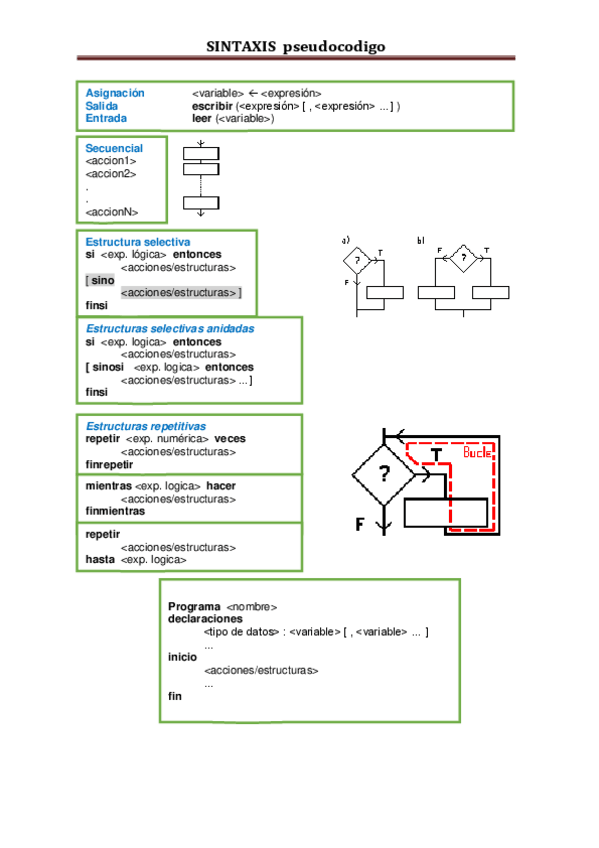 SINTAXIS pseudocodigo

Asignación <variable> ← <expresión>
Salida escribir (<expresión> [ , <expresión> ... ] )
Entrada leer (<variable>)

Secuencial
<accion1>
<accion2>
.
.
<accionN>

Estructura selectiva
si <exp. lógica> entonces
<acciones/estructuras>
[ sino
<acciones/estructuras> ]
finsi

a) ? T F
b) F ? T

Estructuras selectivas anidadas
si <exp. logica> entonces
<acciones/estructuras>
[ sinosi <exp. logica> entonces
<acciones/estructuras> ... ]
finsi

Estructuras repetitivas
repetir <exp. numérica> veces
<acciones/estructuras>
finrepetir

mientras <exp. logica> hacer
<acciones/estructuras>
finmientras

repetir
<acciones/estructuras>
hasta <exp. logica>

? T Bucle F

Programa <nombre>
declaraciones
<tipo de datos> : <variable> [ , <variable> ... ]
...
inicio
<acciones/estructuras>
...
fin