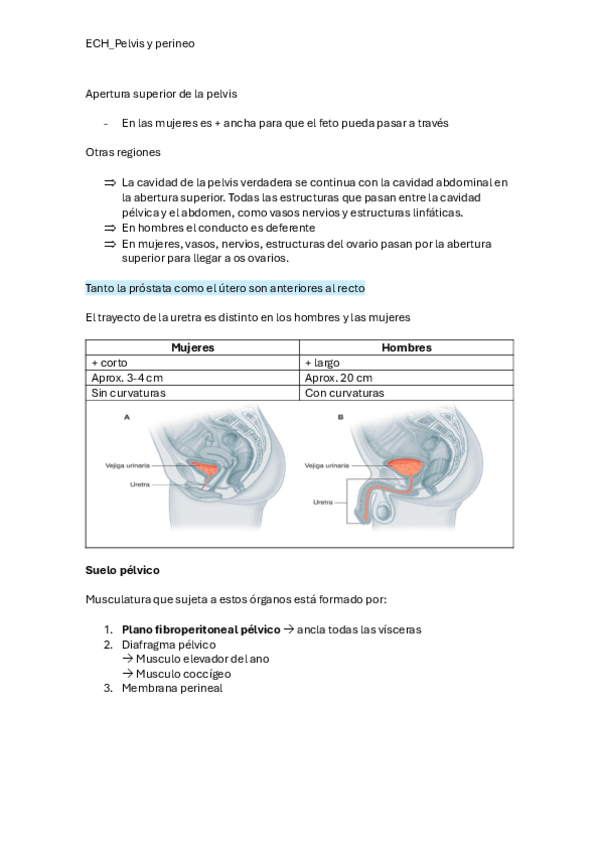 ECH_Pelvis y perineo

Apertura superior de la pelvis

- En las mujeres es + ancha para que el feto pueda pasar a través

Otras regiones

⇒ La cavidad de la pelvis verdadera se continua con la cavidad abdominal en la abertura superior. Todas las estructuras que pasan entre la cavidad pélvica y el abdomen, como vasos nervios y estructuras linfáticas.
⇒ En hombres el conducto es deferente
⇒ En mujeres, vasos, nervios, estructuras del ovario pasan por la abertura superior para llegar a os ovarios.

Tanto la próstata como el útero son anteriores al recto

El trayecto de la uretra es distinto en los hombres y las mujeres

| Mujeres | Hombres |
|---|---|
| + corto | + largo |
| Aprox. 3-4 cm | Aprox. 20 cm |
| Sin curvaturas | Con curvaturas |

A
Vejiga urinaria
Uretra

B
Vejiga urinaria
Uretra

Suelo pélvico

Musculatura que sujeta a estos órganos está formado por:

1. Plano fibroperitoneal pélvico → ancla todas las vísceras
2. Diafragma pélvico
→ Musculo elevador del ano
→ Musculo coccígeo
3. Membrana perineal