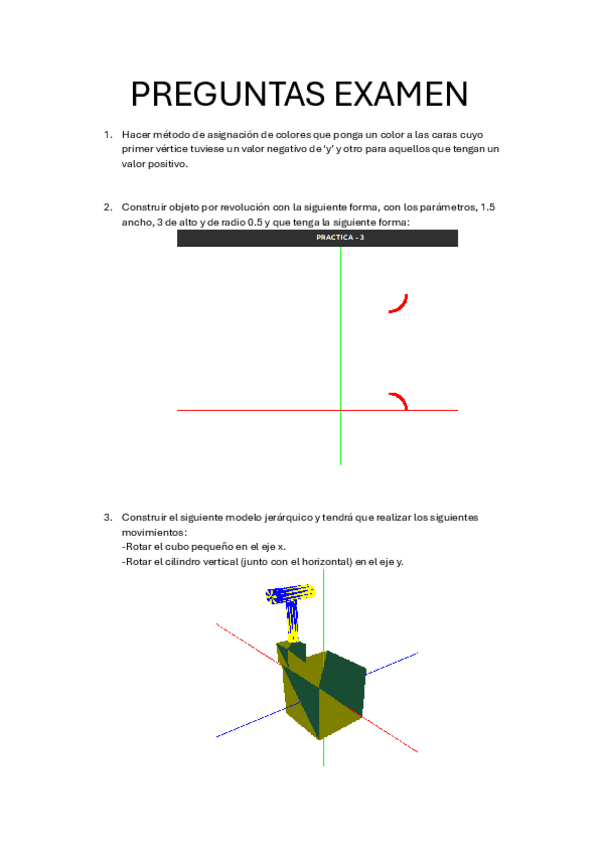 PREGUNTAS EXAMEN

1. Hacer método de asignación de colores que ponga un color a las caras cuyo primer vértice tuviese un valor negativo de 'y' y otro para aquellos que tengan un valor positivo.

2. Construir objeto por revolución con la siguiente forma, con los parámetros, 1.5 ancho, 3 de alto y de radio 0.5 y que tenga la siguiente forma:

PRACTICA - 3

3. Construir el siguiente modelo jerárquico y tendrá que realizar los siguientes movimientos:
-Rotar el cubo pequeño en el eje x.
-Rotar el cilindro vertical (junto con el horizontal) en el eje y.