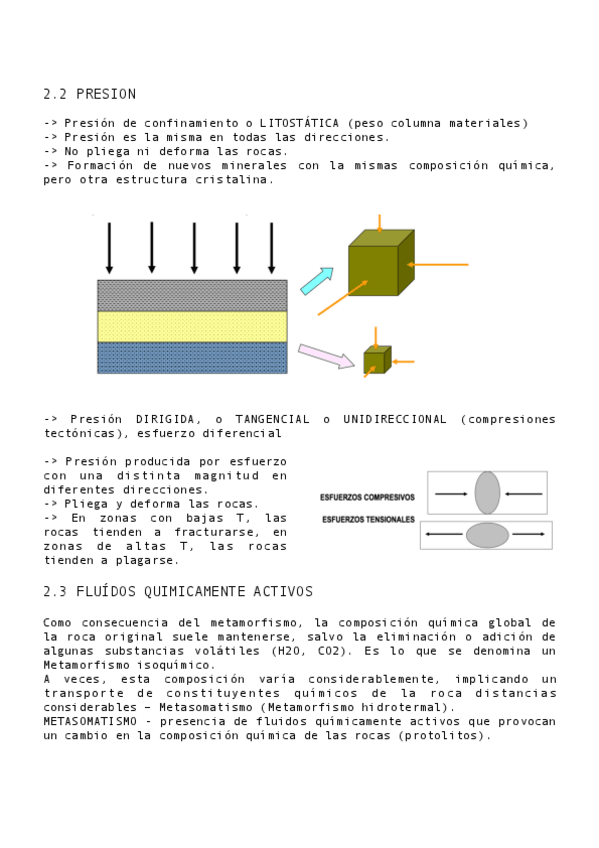 2.2 PRESION

-> Presión de confinamiento o LITOSTÁTICA (peso columna materiales)
-> Presión es la misma en todas las direcciones.
-> No pliega ni deforma las rocas.
-> Formación de nuevos minerales con la mismas composición química, pero otra estructura cristalina.

-> Presión DIRIGIDA, o TANGENCIAL o UNIDIRECCIONAL (compresiones tectónicas), esfuerzo diferencial

-> Presión producida por esfuerzo con una distinta magnitud en diferentes direcciones.
-> Pliega y deforma las rocas.
-> En zonas con bajas T, las rocas tienden a fracturarse, en zonas de altas T, las rocas tienden a plagarse.

ESFUERZOS COMPRESIVOS
ESFUERZOS TENSIONALES

2.3 FLUÍDOS QUIMICAMENTE ACTIVOS

Como consecuencia del metamorfismo, la composición química global de la roca original suele mantenerse, salvo la eliminación o adición de algunas substancias volátiles (H2O, CO2). Es lo que se denomina un Metamorfismo isoquímico.
A veces, esta composición varía considerablemente, implicando un transporte de constituyentes químicos de la roca distancias considerables – Metasomatismo (Metamorfismo hidrotermal).
METASOMATISMO - presencia de fluidos químicamente activos que provocan un cambio en la composición química de las rocas (protolitos).