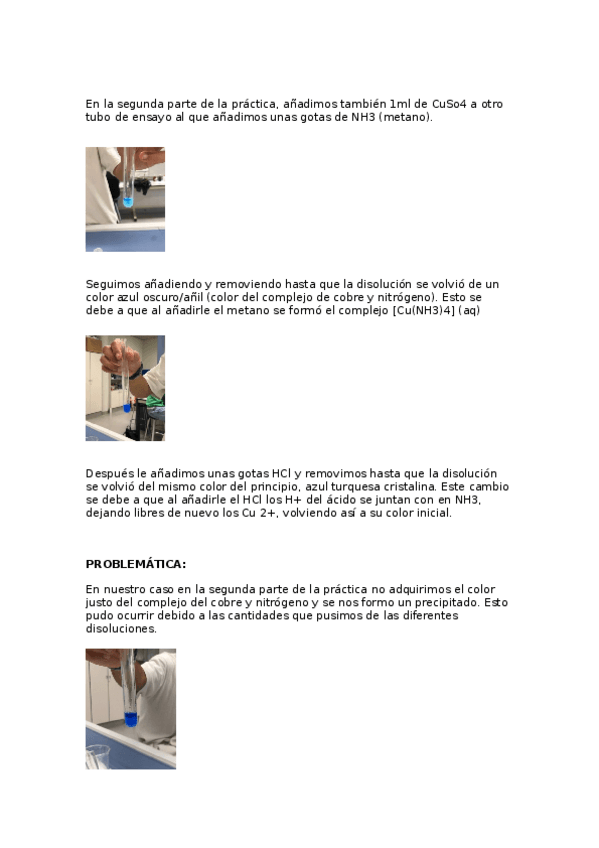 En la segunda parte de la práctica, añadimos también 1ml de CuSo4 a otro tubo de ensayo al que añadimos unas gotas de NH3 (metano).

Seguimos añadiendo y removiendo hasta que la disolución se volvió de un color azul oscuro/añil (color del complejo de cobre y nitrógeno). Esto se debe a que al añadirle el metano se formó el complejo [Cu(NH3)4] (aq)

Después le añadimos unas gotas HCl y removimos hasta que la disolución se volvió del mismo color del principio, azul turquesa cristalina. Este cambio se debe a que al añadirle el HCl los H+ del ácido se juntan con en NH3, dejando libres de nuevo los Cu 2+, volviendo así a su color inicial.

PROBLEMÁTICA:

En nuestro caso en la segunda parte de la práctica no adquirimos el color justo del complejo del cobre y nitrógeno y se nos formo un precipitado. Esto pudo ocurrir debido a las cantidades que pusimos de las diferentes disoluciones.