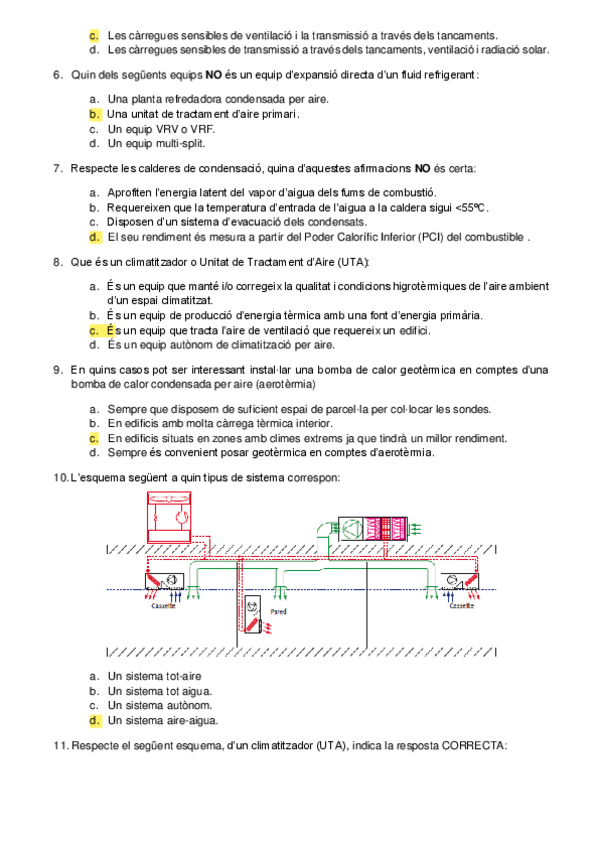 c. Les càrregues sensibles de ventilació i la transmissió a través dels tancaments.
d. Les càrregues sensibles de transmissió a través dels tancaments, ventilació i radiació solar.

6. Quin dels següents equips **NO** és un equip d'expansió directa d'un fluid refrigerant:

a. Una planta refredadora condensada per aire.
b. Una unitat de tractament d'aire primari.
c. Un equip VRV o VRF.
d. Un equip multi-split.

7. Respecte les calderes de condensació, quina d'aquestes afirmacions **NO** és certa:

a. Aprofiten l'energia latent del vapor d'aigua dels fums de combustió.
b. Requereixen que la temperatura d'entrada de l'aigua a la caldera sigui <55ºC.
c. Disposen d'un sistema d'evacuació dels condensats.
d. El seu rendiment és mesura a partir del Poder Calorífic Inferior (PCI) del combustible .

8. Que és un climatitzador o Unitat de Tractament d'Aire (UTA):

a. És un equip que manté i/o corregeix la qualitat i condicions higrotèrmiques de l'aire ambient d'un espai climatitzat.
b. És un equip de producció d'energia tèrmica amb una font d'energia primària.
c. És un equip que tracta l'aire de ventilació que requereix un edifici.
d. És un equip autònom de climatització per aire.

9. En quins casos pot ser interessant instal·lar una bomba de calor geotèrmica en comptes d'una bomba de calor condensada per aire (aerotèrmia)

a. Sempre que disposem de suficient espai de parcel·la per col·locar les sondes.
b. En edificis amb molta càrrega tèrmica interior.
c. En edificis situats en zones amb climes extrems ja que tindrà un millor rendiment.
d. Sempre és convenient posar geotèrmica en comptes d'aerotèrmia.

10. L'esquema següent a quin tipus de sistema correspon:

Cassette
Pared
Cassette

a. Un sistema tot-aire
b. Un sistema tot aigua.
c. Un sistema autònom.
d. Un sistema aire-aigua.

11. Respecte el següent esquema, d'un climatitzador (UTA), indica la resposta CORRECTA: