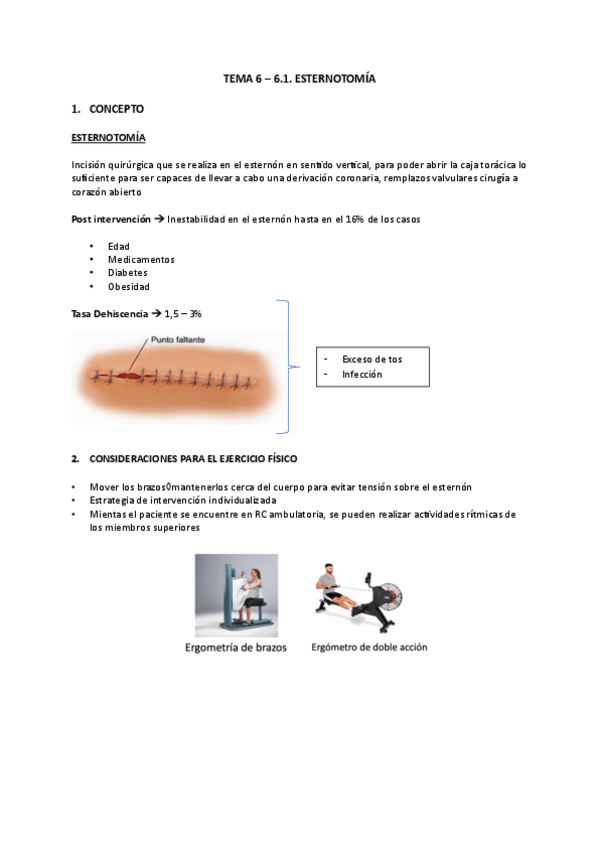 TEMA 6 – 6.1. ESTERNOTOMÍA

1. CONCEPTO

ESTERNOTOMÍA

Incisión quirúrgica que se realiza en el esternón en sentido vertical, para poder abrir la caja torácica lo suficiente para ser capaces de llevar a cabo una derivación coronaria, remplazos valvulares cirugía a corazón abierto

Post intervención → Inestabilidad en el esternón hasta en el 16% de los casos

• Edad
• Medicamentos
• Diabetes
• Obesidad

Tasa Dehiscencia → 1,5 – 3%

Punto faltante

- Exceso de tos
- Infección

2. CONSIDERACIONES PARA EL EJERCICIO FÍSICO

• Mover los brazos◊mantenerlos cerca del cuerpo para evitar tensión sobre el esternón
• Estrategia de intervención individualizada
• Mientas el paciente se encuentre en RC ambulatoria, se pueden realizar actividades rítmicas de los miembros superiores

Ergometría de brazos

Ergómetro de doble acción