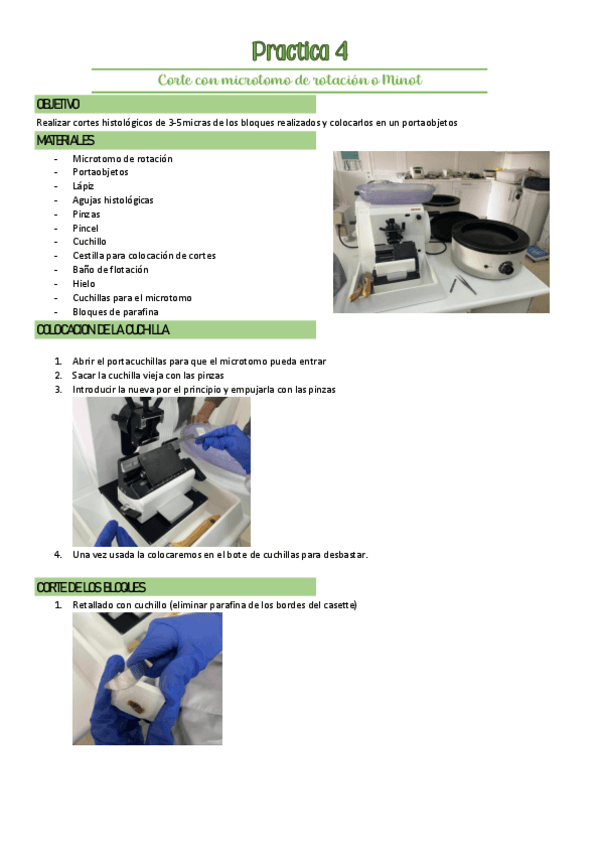 Practica 4

Corte con microtomo de rotación o Minot

OBJETIVO

Realizar cortes histológicos de 3-5 micras de los bloques realizados y colocarlos en un portaobjetos

MATERIALES

- Microtomo de rotación
- Portaobjetos
- Lápiz
- Agujas histológicas
- Pinzas
- Pincel
- Cuchillo
- Cestilla para colocación de cortes
- Baño de flotación
- Hielo
- Cuchillas para el microtomo
- Bloques de parafina

COLOCACION DE LA CUCHILLA

1. Abrir el portacuchillas para que el microtomo pueda entrar
2. Sacar la cuchilla vieja con las pinzas
3. Introducir la nueva por el principio y empujarla con las pinzas

4. Una vez usada la colocaremos en el bote de cuchillas para desbastar.

CORTE DE LOS BLOQUES

1. Retallado con cuchillo (eliminar parafina de los bordes del casette)