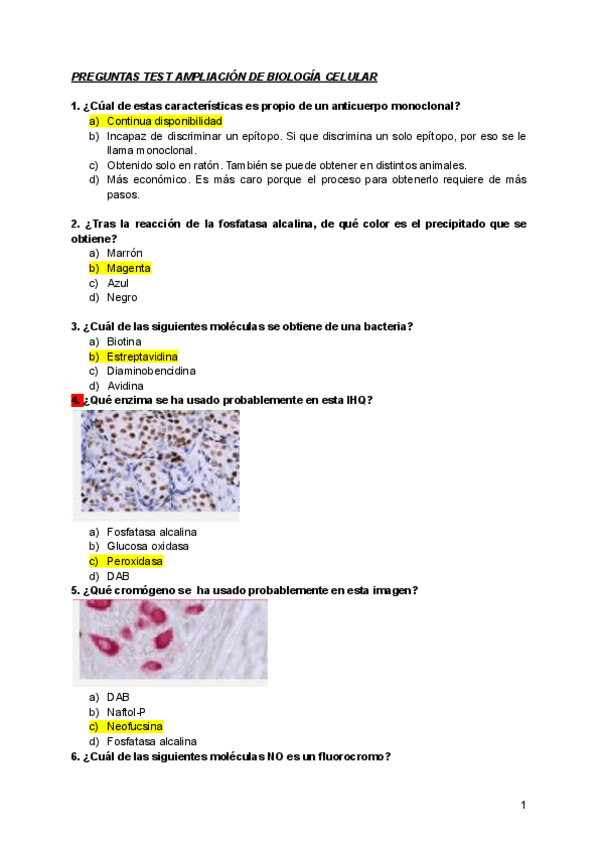 PREGUNTAS TEST AMPLIACIÓN DE BIOLOGÍA CELULAR

1. ¿Cúal de estas características es propio de un anticuerpo monoclonal?
a) Continua disponibilidad
b) Incapaz de discriminar un epítopo. Si que discrimina un solo epítopo, por eso se le llama monoclonal.
c) Obtenido solo en ratón. También se puede obtener en distintos animales.
d) Más económico. Es más caro porque el proceso para obtenerlo requiere de más pasos.

2. ¿Tras la reacción de la fosfatasa alcalina, de qué color es el precipitado que se obtiene?
a) Marrón
b) Magenta
c) Azul
d) Negro

3. ¿Cuál de las siguientes moléculas se obtiene de una bacteria?
a) Biotina
b) Estreptavidina
c) Diaminobencidina
d) Avidina

4. ¿Qué enzima se ha usado probablemente en esta IHQ?
a) Fosfatasa alcalina
b) Glucosa oxidasa
c) Peroxidasa
d) DAB

5. ¿Qué cromógeno se ha usado probablemente en esta imagen?
a) DAB
b) Naftol-P
c) Neofucsina
d) Fosfatasa alcalina

6. ¿Cuál de las siguientes moléculas NO es un fluorocromo?

1