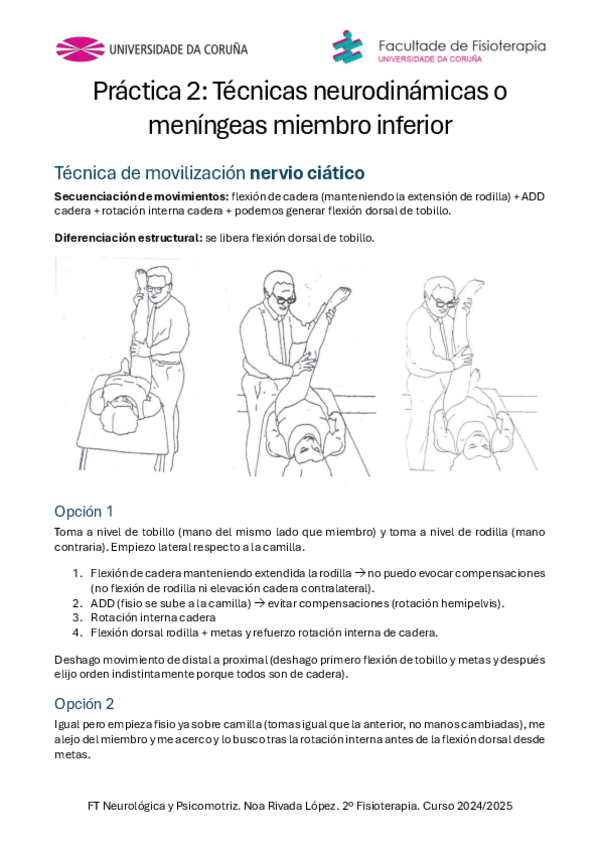 UNIVERSIDADE DA CORUÑA

Facultade de Fisioterapia
UNIVERSIDADE DA CORUÑA

Práctica 2: Técnicas neurodinámicas o meníngeas miembro inferior

Técnica de movilización nervio ciático

Secuenciación de movimientos: flexión de cadera (manteniendo la extensión de rodilla) + ADD cadera + rotación interna cadera + podemos generar flexión dorsal de tobillo.

Diferenciación estructural: se libera flexión dorsal de tobillo.

Opción 1

Toma a nivel de tobillo (mano del mismo lado que miembro) y toma a nivel de rodilla (mano contraria). Empiezo lateral respecto a la camilla.

1. Flexión de cadera manteniendo extendida la rodilla → no puedo evocar compensaciones (no flexión de rodilla ni elevación cadera contralateral).
2. ADD (fisio se sube a la camilla) → evitar compensaciones (rotación hemipelvis).
3. Rotación interna cadera
4. Flexión dorsal rodilla + metas y refuerzo rotación interna de cadera.

Deshago movimiento de distal a proximal (deshago primero flexión de tobillo y metas y después elijo orden indistintamente porque todos son de cadera).

Opción 2

Igual pero empieza fisio ya sobre camilla (tomas igual que la anterior, no manos cambiadas), me alejo del miembro y me acerco y lo busco tras la rotación interna antes de la flexión dorsal desde metas.

FT Neurológica y Psicomotriz. Noa Rivada López. 2º Fisioterapia. Curso 2024/2025