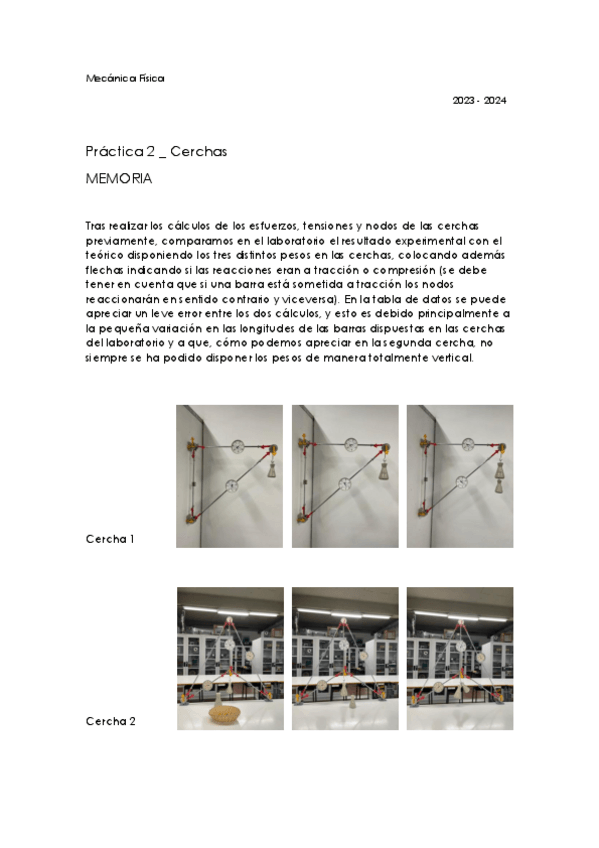 Mecánica Física

2023 - 2024

Práctica 2 _ Cerchas

MEMORIA

Tras realizar los cálculos de los esfuerzos, tensiones y nodos de las cerchas previamente, comparamos en el laboratorio el resultado experimental con el teórico disponiendo los tres distintos pesos en las cerchas, colocando además flechas indicando si las reacciones eran a tracción o compresión (se debe tener en cuenta que si una barra está sometida a tracción los nodos reaccionarán en sentido contrario y viceversa). En la tabla de datos se puede apreciar un leve error entre los dos cálculos, y esto es debido principalmente a la pequeña variación en las longitudes de las barras dispuestas en las cerchas del laboratorio y a que, cómo podemos apreciar en la segunda cercha, no siempre se ha podido disponer los pesos de manera totalmente vertical.

Cercha 1

Cercha 2