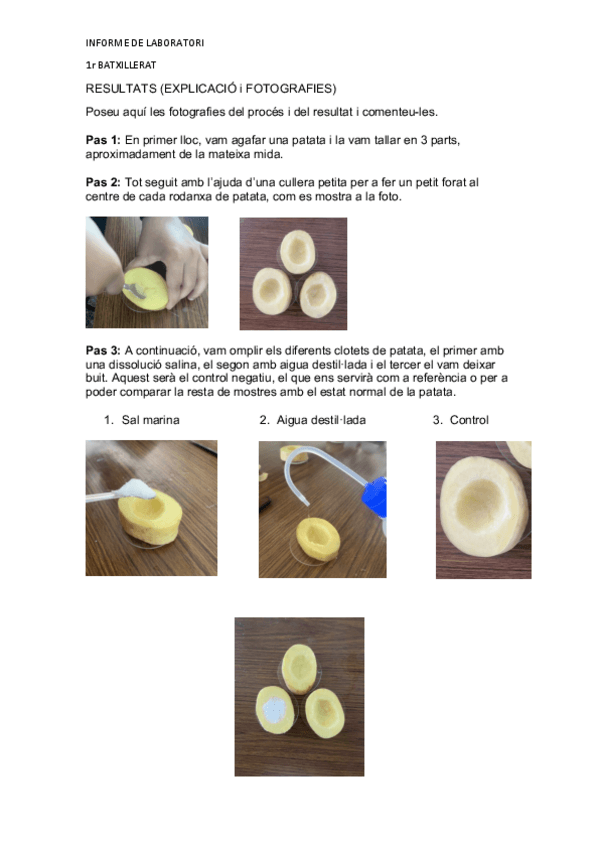 INFORME DE LABORATORI

1r BATXILLERAT

RESULTATS (EXPLICACIÓ i FOTOGRAFIES)

Poseu aquí les fotografies del procés i del resultat i comenteu-les.

**Pas 1:** En primer lloc, vam agafar una patata i la vam tallar en 3 parts, aproximadament de la mateixa mida.

**Pas 2:** Tot seguit amb l'ajuda d'una cullera petita per a fer un petit forat al centre de cada rodanxa de patata, com es mostra a la foto.

**Pas 3:** A continuació, vam omplir els diferents clotets de patata, el primer amb una dissolució salina, el segon amb aigua destil·lada i el tercer el vam deixar buit. Aquest serà el control negatiu, el que ens servirà com a referència o per a poder comparar la resta de mostres amb el estat normal de la patata.

1. Sal marina
2. Aigua destil·lada
3. Control