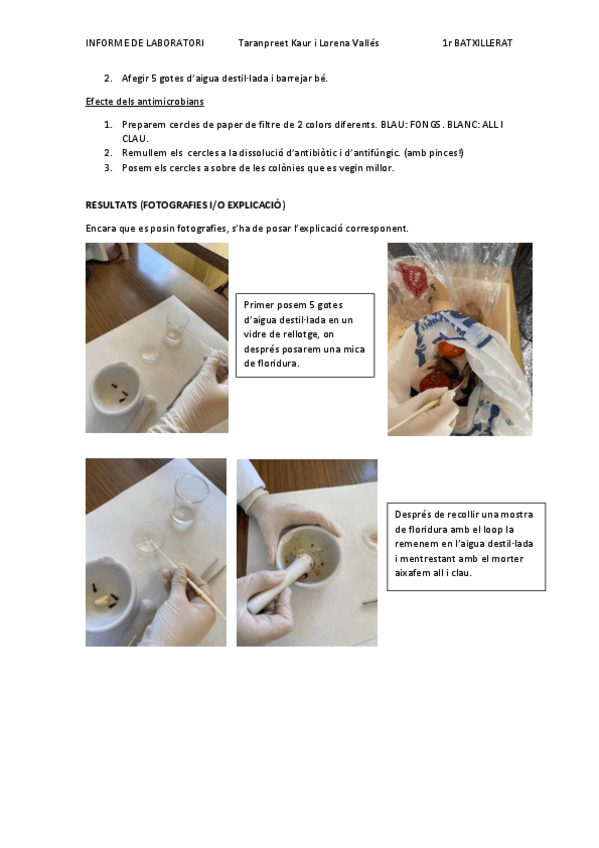 INFORME DE LABORATORI Taranpreet Kaur i Lorena Vallés 1r BATXILLERAT

2. Afegir 5 gotes d'aigua destil·lada i barrejar bé.

Efecte dels antimicrobians

1. Preparem cercles de paper de filtre de 2 colors diferents. BLAU: FONGS. BLANC: ALL I CLAU.
2. Remullem els cercles a la dissolució d'antibiòtic i d'antifúngic. (amb pinces!)
3. Posem els cercles a sobre de les colònies que es vegin millor.

RESULTATS (FOTOGRAFIES I/O EXPLICACIÓ)

Encara que es posin fotografies, s'ha de posar l'explicació corresponent.

Primer posem 5 gotes d'aigua destil·lada en un vidre de rellotge, on després posarem una mica de floridura.

Després de recollir una mostra de floridura amb el loop la remenem en l'aigua destil·lada i mentrestant amb el morter aixafem all i clau.