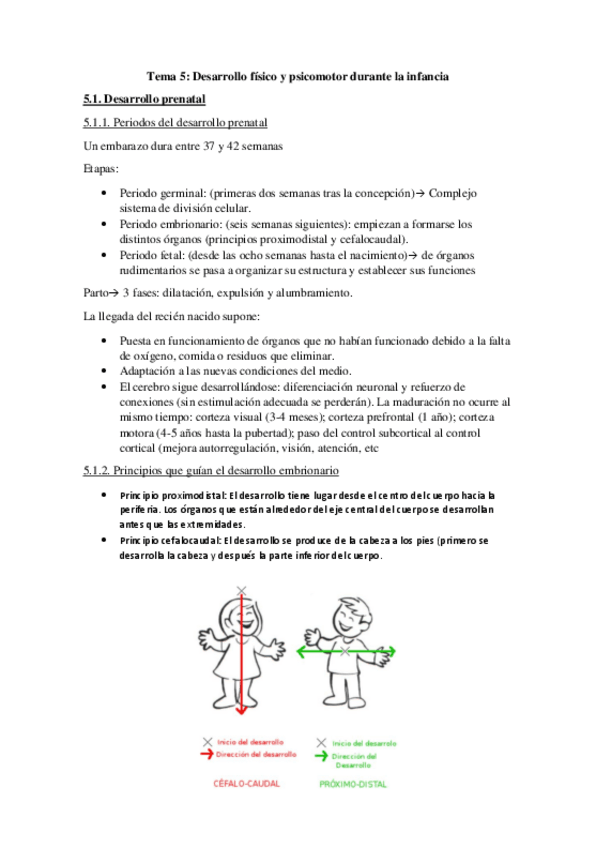 Tema 5: Desarrollo físico y psicomotor durante la infancia

5.1. Desarrollo prenatal

5.1.1. Periodos del desarrollo prenatal

Un embarazo dura entre 37 y 42 semanas

Etapas:

• Periodo germinal: (primeras dos semanas tras la concepción)→ Complejo sistema de división celular.
• Periodo embrionario: (seis semanas siguientes): empiezan a formarse los distintos órganos (principios proximodistal y cefalocaudal).
• Periodo fetal: (desde las ocho semanas hasta el nacimiento)→ de órganos rudimentarios se pasa a organizar su estructura y establecer sus funciones

Parto→ 3 fases: dilatación, expulsión y alumbramiento.

La llegada del recién nacido supone:

• Puesta en funcionamiento de órganos que no habían funcionado debido a la falta de oxígeno, comida o residuos que eliminar.
• Adaptación a las nuevas condiciones del medio.
• El cerebro sigue desarrollándose: diferenciación neuronal y refuerzo de conexiones (sin estimulación adecuada se perderán). La maduración no ocurre al mismo tiempo: corteza visual (3-4 meses); corteza prefrontal (1 año); corteza motora (4-5 años hasta la pubertad); paso del control subcortical al control cortical (mejora autorregulación, visión, atención, etc

5.1.2. Principios que guían el desarrollo embrionario

• Principio proximodistal: El desarrollo tiene lugar desde el centro del cuerpo hacia la periferia. Los órganos que están alrededor del eje central del cuerpo se desarrollan antes que las extremidades.
• Principio cefalocaudal: El desarrollo se produce de la cabeza a los pies (primero se desarrolla la cabeza y después la parte inferior del cuerpo.

Inicio del desarrollo
Dirección del desarrollo
CÉFALO-CAUDAL

Inicio del desarrollo
Dirección del Desarrollo
PRÓXIMO-DISTAL