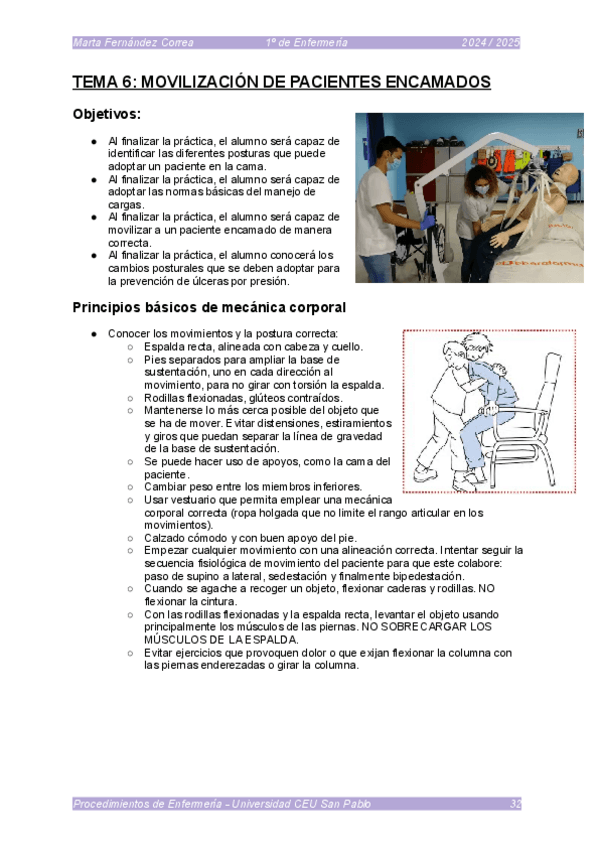 Marta Fernández Correa	1º de Enfermería	2024 / 2025

TEMA 6: MOVILIZACIÓN DE PACIENTES ENCAMADOS

Objetivos:

- Al finalizar la práctica, el alumno será capaz de identificar las diferentes posturas que puede adoptar un paciente en la cama.
- Al finalizar la práctica, el alumno será capaz de adoptar las normas básicas del manejo de cargas.
- Al finalizar la práctica, el alumno será capaz de movilizar a un paciente encamado de manera correcta.
- Al finalizar la práctica, el alumno conocerá los cambios posturales que se deben adoptar para la prevención de úlceras por presión.

Principios básicos de mecánica corporal

- Conocer los movimientos y la postura correcta:
  - Espalda recta, alineada con cabeza y cuello.
  - Pies separados para ampliar la base de sustentación, uno en cada dirección al movimiento, para no girar con torsión la espalda.
  - Rodillas flexionadas, glúteos contraídos.
  - Mantenerse lo más cerca posible del objeto que se ha de mover. Evitar distensiones, estiramientos y giros que puedan separar la línea de gravedad de la base de sustentación.
  - Se puede hacer uso de apoyos, como la cama del paciente.
  - Cambiar peso entre los miembros inferiores.
  - Usar vestuario que permita emplear una mecánica corporal correcta (ropa holgada que no limite el rango articular en los movimientos).
  - Calzado cómodo y con buen apoyo del pie.
  - Empezar cualquier movimiento con una alineación correcta. Intentar seguir la secuencia fisiológica de movimiento del paciente para que este colabore: paso de supino a lateral, sedestación y finalmente bipedestación.
  - Cuando se agache a recoger un objeto, flexionar caderas y rodillas. NO flexionar la cintura.
  - Con las rodillas flexionadas y la espalda recta, levantar el objeto usando principalmente los músculos de las piernas. NO SOBRECARGAR LOS MÚSCULOS DE LA ESPALDA.
  - Evitar ejercicios que provoquen dolor o que exijan flexionar la columna con las piernas enderezadas o girar la columna.

Procedimientos de Enfermería - Universidad CEU San Pablo	32