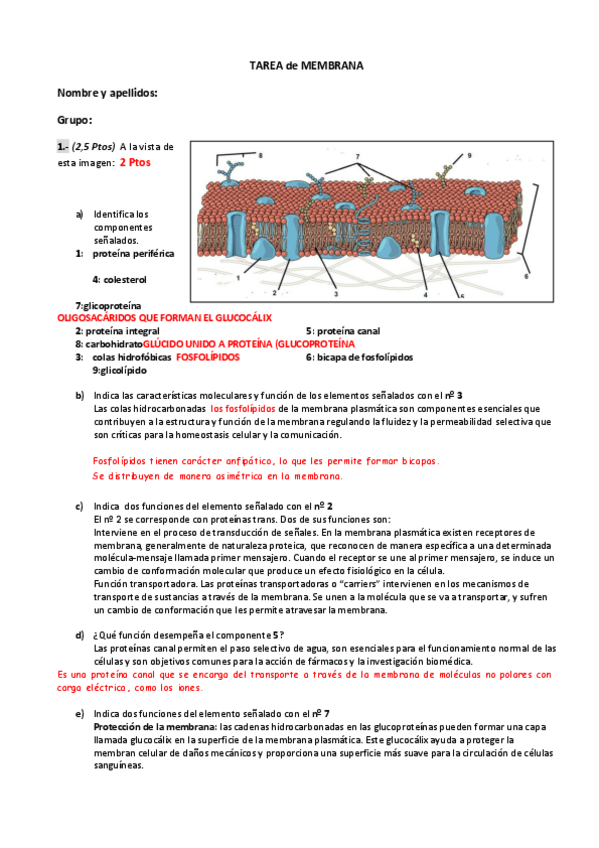 TAREA de MEMBRANA

Nombre y apellidos:

Grupo:

1.- (2,5 Ptos) A la vista de esta imagen: 2 Ptos

8
7
9
1
2
3
4
5
6

a) Identifica los componentes señalados.
1: proteína periférica

4: colesterol

7:glicoproteína
OLIGOSACÁRIDOS QUE FORMAN EL GLUCOCÁLIX
2: proteína integral
5: proteína canal
8: carbohidratoGLÚCIDO UNIDO A PROTEÍNA (GLUCOPROTEÍNA
3: colas hidrofóbicas FOSFOLÍPIDOS
6: bicapa de fosfolípidos
9:glicolípido

b) Indica las características moleculares y función de los elementos señalados con el nº 3
Las colas hidrocarbonadas los fosfolípidos de la membrana plasmática son componentes esenciales que contribuyen a la estructura y función de la membrana regulando la fluidez y la permeabilidad selectiva que son críticas para la homeostasis celular y la comunicación.

Fosfolípidos tienen carácter anfipático, lo que les permite formar bicapas.
Se distribuyen de manera asimétrica en la membrana.

c) Indica dos funciones del elemento señalado con el nº 2
El nº 2 se corresponde con proteínas trans. Dos de sus funciones son:
Interviene en el proceso de transducción de señales. En la membrana plasmática existen receptores de membrana, generalmente de naturaleza proteica, que reconocen de manera específica a una determinada molécula-mensaje llamada primer mensajero. Cuando el receptor se une al primer mensajero, se induce un cambio de conformación molecular que produce un efecto fisiológico en la célula.
Función transportadora. Las proteínas transportadoras o "carriers" intervienen en los mecanismos de transporte de sustancias a través de la membrana. Se unen a la molécula que se va a transportar, y sufren un cambio de conformación que les permite atravesar la membrana.

d) ¿Qué función desempeña el componente 5?
Las proteínas canal permiten el paso selectivo de agua, son esenciales para el funcionamiento normal de las células y son objetivos comunes para la acción de fármacos y la investigación biomédica.
Es una proteína canal que se encarga del transporte a través de la membrana de moléculas no polares con carga eléctrica, como los iones.

e) Indica dos funciones del elemento señalado con el nº 7
Protección de la membrana: las cadenas hidrocarbonadas en las glucoproteínas pueden formar una capa llamada glucocálix en la superficie de la membrana plasmática. Este glucocálix ayuda a proteger la membran celular de daños mecánicos y proporciona una superficie más suave para la circulación de células sanguíneas.