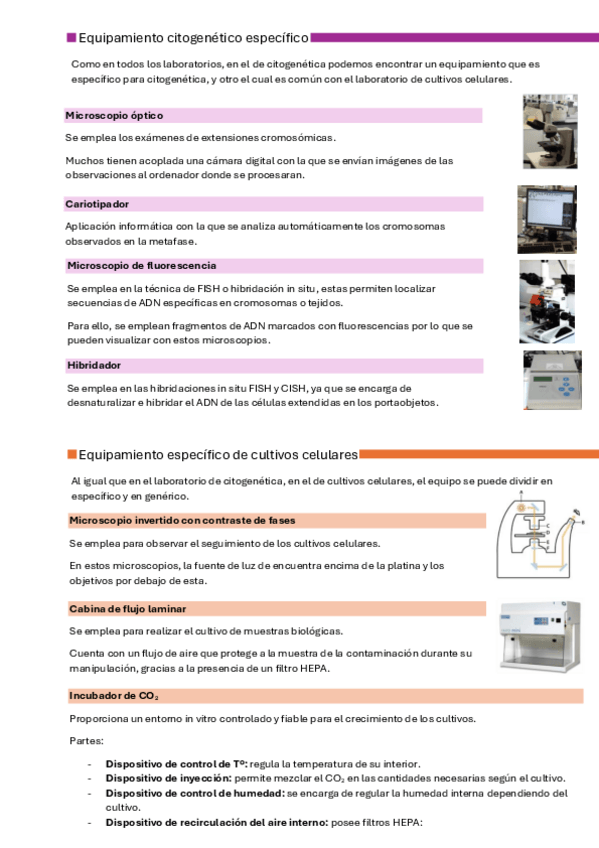 Equipamiento citogenético específico

Como en todos los laboratorios, en el de citogenética podemos encontrar un equipamiento que es específico para citogenética, y otro el cual es común con el laboratorio de cultivos celulares.

Microscopio óptico

Se emplea los exámenes de extensiones cromosómicas.

Muchos tienen acoplada una cámara digital con la que se envían imágenes de las observaciones al ordenador donde se procesaran.

Cariotipador

Aplicación informática con la que se analiza automáticamente los cromosomas observados en la metafase.

Microscopio de fluorescencia

Se emplea en la técnica de FISH o hibridación in situ, estas permiten localizar secuencias de ADN específicas en cromosomas o tejidos.

Para ello, se emplean fragmentos de ADN marcados con fluorescencias por lo que se pueden visualizar con estos microscopios.

Hibridador

Se emplea en las hibridaciones in situ FISH y CISH, ya que se encarga de desnaturalizar e hibridar el ADN de las células extendidas en los portaobjetos.

Equipamiento específico de cultivos celulares

Al igual que en el laboratorio de citogenética, en el de cultivos celulares, el equipo se puede dividir en específico y en genérico.

Microscopio invertido con contraste de fases

Se emplea para observar el seguimiento de los cultivos celulares.

En estos microscopios, la fuente de luz de encuentra encima de la platina y los objetivos por debajo de esta.

Cabina de flujo laminar

Se emplea para realizar el cultivo de muestras biológicas.

Cuenta con un flujo de aire que protege a la muestra de la contaminación durante su manipulación, gracias a la presencia de un filtro HEPA.

Incubador de $CO_2$

Proporciona un entorno in vitro controlado y fiable para el crecimiento de los cultivos.

Partes:

- **Dispositivo de control de Tº:** regula la temperatura de su interior.
- **Dispositivo de inyección:** permite mezclar el $CO_2$ en las cantidades necesarias según el cultivo.
- **Dispositivo de control de humedad:** se encarga de regular la humedad interna dependiendo del cultivo.
- **Dispositivo de recirculación del aire interno:** posee filtros HEPA: