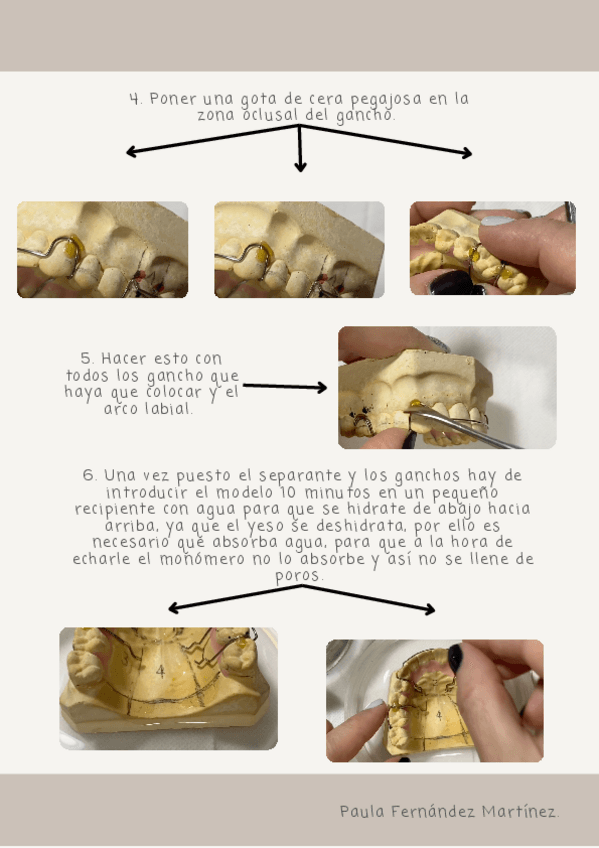 4. Poner una gota de cera pegajosa en la zona oclusal del gancho.

5. Hacer esto con todos los gancho que haya que colocar y el arco labial.

6. Una vez puesto el separante y los ganchos hay de introducir el modelo 10 minutos en un pequeño recipiente con agua para que se hidrate de abajo hacia arriba, ya que el yeso se deshidrata, por ello es necesario que absorba agua, para que a la hora de echarle el monómero no lo absorbe y así no se llene de poros.

4

4

Paula Fernández Martínez.