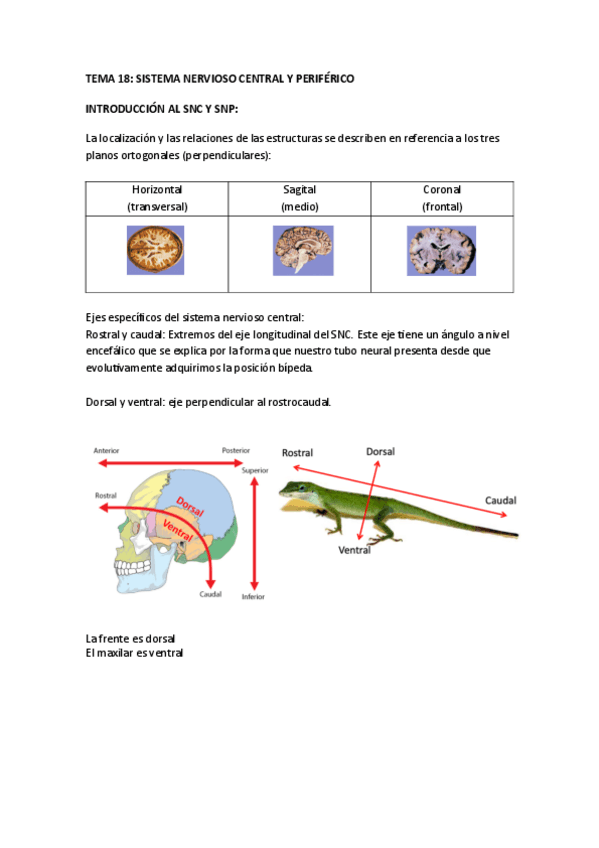 TEMA 18: SISTEMA NERVIOSO CENTRAL Y PERIFÉRICO

INTRODUCCIÓN AL SNC Y SNP:

La localización y las relaciones de las estructuras se describen en referencia a los tres planos ortogonales (perpendiculares):

| Horizontal (transversal) | Sagital (medio) | Coronal (frontal) |
|---|---|---|
| | | |

Ejes específicos del sistema nervioso central:
Rostral y caudal: Extremos del eje longitudinal del SNC. Este eje tiene un ángulo a nivel encefálico que se explica por la forma que nuestro tubo neural presenta desde que evolutivamente adquirimos la posición bípeda.

Dorsal y ventral: eje perpendicular al rostrocaudal.

Anterior
Posterior
Superior
Rostral
Dorsal
Ventral
Caudal
Inferior

Rostral
Dorsal
Caudal
Ventral

La frente es dorsal
El maxilar es ventral