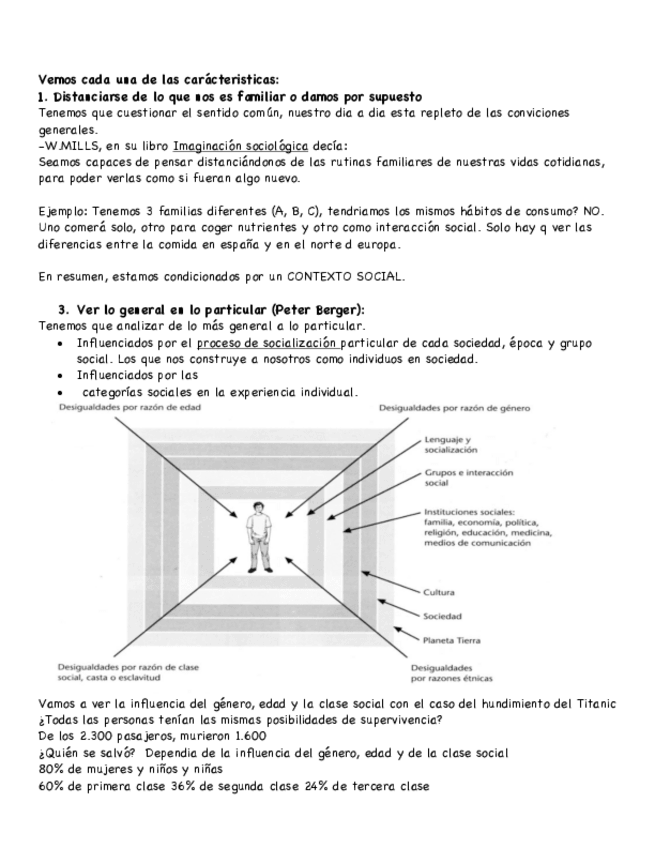 Vemos cada una de las carácteristicas:
1. Distanciarse de lo que nos es familiar o damos por supuesto
Tenemos que cuestionar el sentido común, nuestro dia a dia esta repleto de las conviciones generales.
-W.MILLS, en su libro Imaginación sociológica decía:
Seamos capaces de pensar distanciándonos de las rutinas familiares de nuestras vidas cotidianas, para poder verlas como si fueran algo nuevo.

Ejemplo: Tenemos 3 familias diferentes (A, B, C), tendriamos los mismos hábitos de consumo? NO. Uno comerá solo, otro para coger nutrientes y otro como interacción social. Solo hay q ver las diferencias entre la comida en españa y en el norte d europa.

En resumen, estamos condicionados por un CONTEXTO SOCIAL.

3. Ver lo general en lo particular (Peter Berger):
Tenemos que analizar de lo más general a lo particular.
• Influenciados por el proceso de socialización particular de cada sociedad, época y grupo social. Los que nos construye a nosotros como individuos en sociedad.
• Influenciados por las
• categorías sociales en la experiencia individual.

Desigualdades por razón de edad
Desigualdades por razón de género
Lenguaje y socialización
Grupos e interacción social
Instituciones sociales: familia, economía, política, religión, educación, medicina, medios de comunicación
Cultura
Sociedad
Planeta Tierra
Desigualdades por razón de clase social, casta o esclavitud
Desigualdades por razones étnicas

Vamos a ver la influencia del género, edad y la clase social con el caso del hundimiento del Titanic
¿Todas las personas tenían las mismas posibilidades de supervivencia?
De los 2.300 pasajeros, murieron 1.600
¿Quién se salvó? Dependia de la influencia del género, edad y de la clase social
80% de mujeres y niños y niñas
60% de primera clase 36% de segunda clase 24% de tercera clase