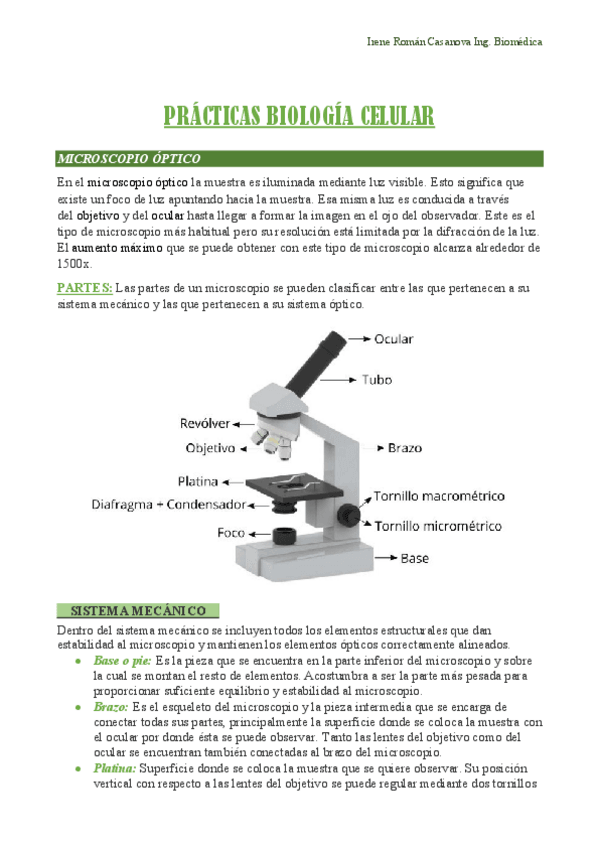 Irene Román Casanova Ing. Biomédica

PRÁCTICAS BIOLOGÍA CELULAR

MICROSCOPIO ÓPTICO

En el microscopio óptico la muestra es iluminada mediante luz visible. Esto significa que existe un foco de luz apuntando hacia la muestra. Esa misma luz es conducida a través del objetivo y del ocular hasta llegar a formar la imagen en el ojo del observador. Este es el tipo de microscopio más habitual pero su resolución está limitada por la difracción de la luz. El aumento máximo que se puede obtener con este tipo de microscopio alcanza alrededor de 1500x.

PARTES: Las partes de un microscopio se pueden clasificar entre las que pertenecen a su sistema mecánico y las que pertenecen a su sistema óptico.

Ocular
Tubo
Revólver
Objetivo
Brazo
Platina
Diafragma + Condensador
Tornillo macrométrico
Tornillo micrométrico
Foco
Base

SISTEMA MECÁNICO

Dentro del sistema mecánico se incluyen todos los elementos estructurales que dan estabilidad al microscopio y mantienen los elementos ópticos correctamente alineados.

• Base o pie: Es la pieza que se encuentra en la parte inferior del microscopio y sobre la cual se montan el resto de elementos. Acostumbra a ser la parte más pesada para proporcionar suficiente equilibrio y estabilidad al microscopio.
• Brazo: Es el esqueleto del microscopio y la pieza intermedia que se encarga de conectar todas sus partes, principalmente la superficie donde se coloca la muestra con el ocular por donde ésta se puede observar. Tanto las lentes del objetivo como del ocular se encuentran también conectadas al brazo del microscopio.
• Platina: Superficie donde se coloca la muestra que se quiere observar. Su posición vertical con respecto a las lentes del objetivo se puede regular mediante dos tornillos