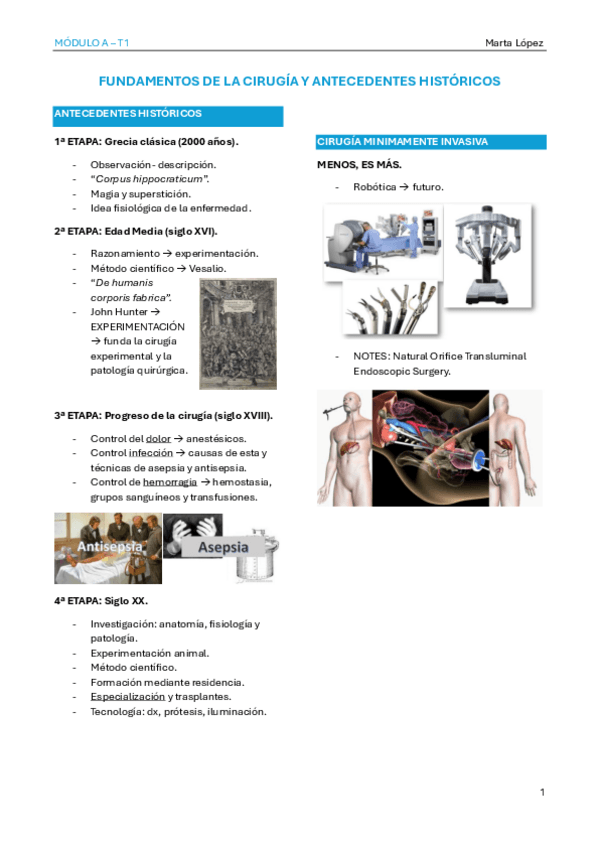 MÓDULO A – T1

Marta López

FUNDAMENTOS DE LA CIRUGÍA Y ANTECEDENTES HISTÓRICOS

ANTECEDENTES HISTÓRICOS

1ª ETAPA: Grecia clásica (2000 años).

- Observación - descripción.
- "Corpus hippocraticum".
- Magia y superstición.
- Idea fisiológica de la enfermedad.

2ª ETAPA: Edad Media (siglo XVI).

- Razonamiento → experimentación.
- Método científico → Vesalio.
- "De humanis corporis fabrica".
- John Hunter → EXPERIMENTACIÓN → funda la cirugía experimental y la patología quirúrgica.

3ª ETAPA: Progreso de la cirugía (siglo XVIII).

- Control del dolor → anestésicos.
- Control infección → causas de esta y técnicas de asepsia y antisepsia.
- Control de hemorragia → hemostasia, grupos sanguíneos y transfusiones.

Antisepsia

Asepsia

4ª ETAPA: Siglo XX.

- Investigación: anatomía, fisiología y patología.
- Experimentación animal.
- Método científico.
- Formación mediante residencia.
- Especialización y trasplantes.
- Tecnología: dx, prótesis, iluminación.

CIRUGÍA MINIMAMENTE INVASIVA

MENOS, ES MÁS.

- Robótica → futuro.

- NOTES: Natural Orifice Transluminal Endoscopic Surgery.

1