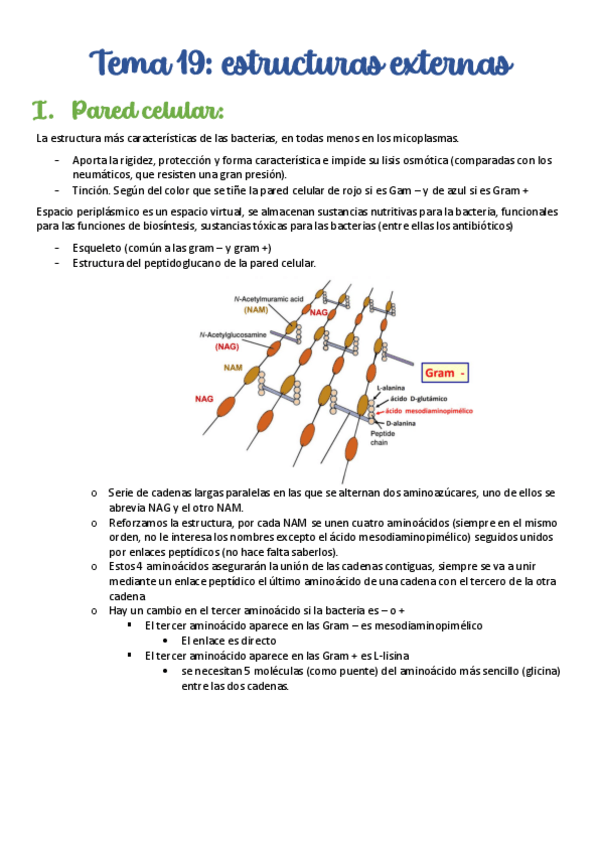 Tema 19: estructuras externas

I. Pared celular:

La estructura más características de las bacterias, en todas menos en los micoplasmas.

- Aporta la rigidez, protección y forma característica e impide su lisis osmótica (comparadas con los neumáticos, que resisten una gran presión).
- Tinción. Según del color que se tiñe la pared celular de rojo si es Gam – y de azul si es Gram +

Espacio periplásmico es un espacio virtual, se almacenan sustancias nutritivas para la bacteria, funcionales para las funciones de biosíntesis, sustancias tóxicas para las bacterias (entre ellas los antibióticos)

- Esqueleto (común a las gram – y gram +)
- Estructura del peptidoglucano de la pared celular.

N-Acetylmuramic acid (NAM)
NAG
N-Acetylglucosamine (NAG)
NAM
NAG
Gram -
L-alanina
ácido D-glutámico
ácido mesodiaminopimélico
D-alanina
Peptide chain

o Serie de cadenas largas paralelas en las que se alternan dos aminoazúcares, uno de ellos se abrevia NAG y el otro NAM.
o Reforzamos la estructura, por cada NAM se unen cuatro aminoácidos (siempre en el mismo orden, no le interesa los nombres excepto el ácido mesodiaminopimélico) seguidos unidos por enlaces peptídicos (no hace falta saberlos).
o Estos 4 aminoácidos asegurarán la unión de las cadenas contiguas, siempre se va a unir mediante un enlace peptídico el último aminoácido de una cadena con el tercero de la otra cadena
o Hay un cambio en el tercer aminoácido si la bacteria es – o +
▪ El tercer aminoácido aparece en las Gram – es mesodiaminopimélico
• El enlace es directo
▪ El tercer aminoácido aparece en las Gram + es L-lisina
• se necesitan 5 moléculas (como puente) del aminoácido más sencillo (glicina) entre las dos cadenas.