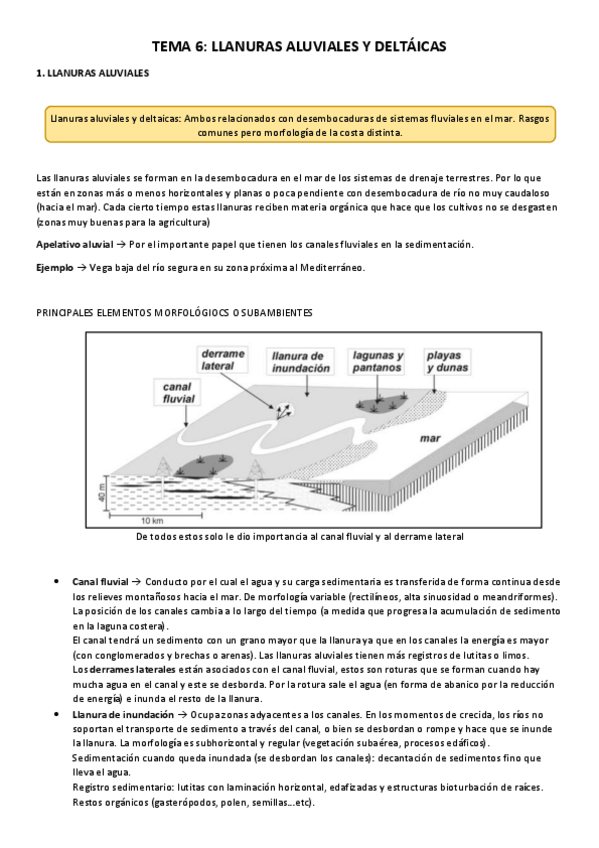 TEMA 6: LLANURAS ALUVIALES Y DELTÁICAS

1. LLANURAS ALUVIALES

Llanuras aluviales y deltaicas: Ambos relacionados con desembocaduras de sistemas fluviales en el mar. Rasgos comunes pero morfología de la costa distinta.

Las llanuras aluviales se forman en la desembocadura en el mar de los sistemas de drenaje terrestres. Por lo que están en zonas más o menos horizontales y planas o poca pendiente con desembocadura de río no muy caudaloso (hacia el mar). Cada cierto tiempo estas llanuras reciben materia orgánica que hace que los cultivos no se desgasten (zonas muy buenas para la agricultura)

Apelativo aluvial → Por el importante papel que tienen los canales fluviales en la sedimentación.

Ejemplo → Vega baja del río segura en su zona próxima al Mediterráneo.

PRINCIPALES ELEMENTOS MORFOLÓGIOCS O SUBAMBIENTES

derrame lateral
llanura de inundación
lagunas y pantanos
playas y dunas
canal fluvial
mar
40 m
10 km

De todos estos solo le dio importancia al canal fluvial y al derrame lateral

• Canal fluvial → Conducto por el cual el agua y su carga sedimentaria es transferida de forma continua desde los relieves montañosos hacia el mar. De morfología variable (rectilíneos, alta sinuosidad o meandriformes). La posición de los canales cambia a lo largo del tiempo (a medida que progresa la acumulación de sedimento en la laguna costera).
El canal tendrá un sedimento con un grano mayor que la llanura ya que en los canales la energía es mayor (con conglomerados y brechas o arenas). Las llanuras aluviales tienen más registros de lutitas o limos.
Los derrames laterales están asociados con el canal fluvial, estos son roturas que se forman cuando hay mucha agua en el canal y este se desborda. Por la rotura sale el agua (en forma de abanico por la reducción de energía) e inunda el resto de la llanura.
• Llanura de inundación → Ocupa zonas adyacentes a los canales. En los momentos de crecida, los ríos no soportan el transporte de sedimento a través del canal, o bien se desbordan o rompe y hace que se inunde la llanura. La morfología es subhorizontal y regular (vegetación subaérea, procesos edáficos).
Sedimentación cuando queda inundada (se desbordan los canales): decantación de sedimentos fino que lleva el agua.
Registro sedimentario: lutitas con laminación horizontal, edafizadas y estructuras bioturbación de raíces.
Restos orgánicos (gasterópodos, polen, semillas…etc).