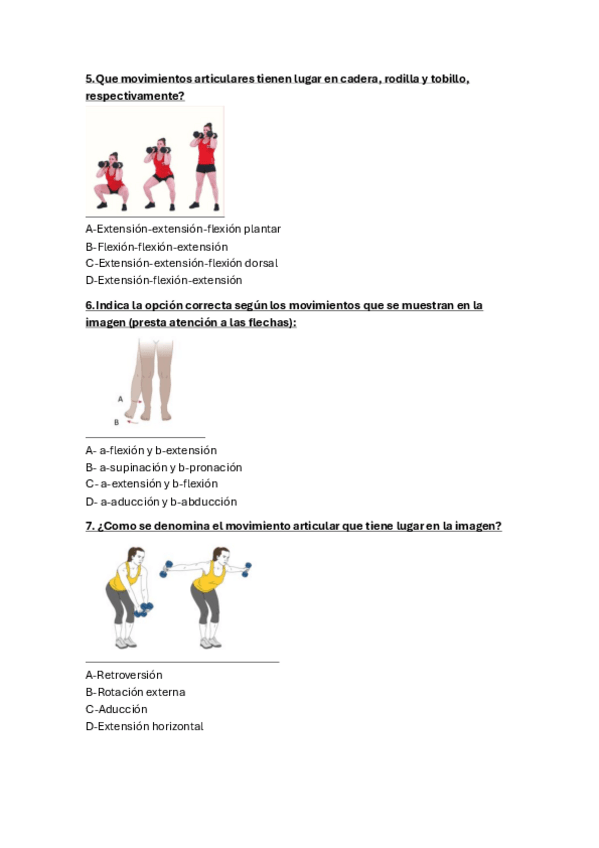 5.Que movimientos articulares tienen lugar en cadera, rodilla y tobillo, respectivamente?

A-Extensión-extensión-flexión plantar
B-Flexión-flexión-extensión
C-Extensión-extensión-flexión dorsal
D-Extensión-flexión-extensión

6.Indica la opción correcta según los movimientos que se muestran en la imagen (presta atención a las flechas):

A
B

A- a-flexión y b-extensión
B- a-supinación y b-pronación
C- a-extensión y b-flexión
D- a-aducción y b-abducción

7. ¿Como se denomina el movimiento articular que tiene lugar en la imagen?

A-Retroversión
B-Rotación externa
C-Aducción
D-Extensión horizontal