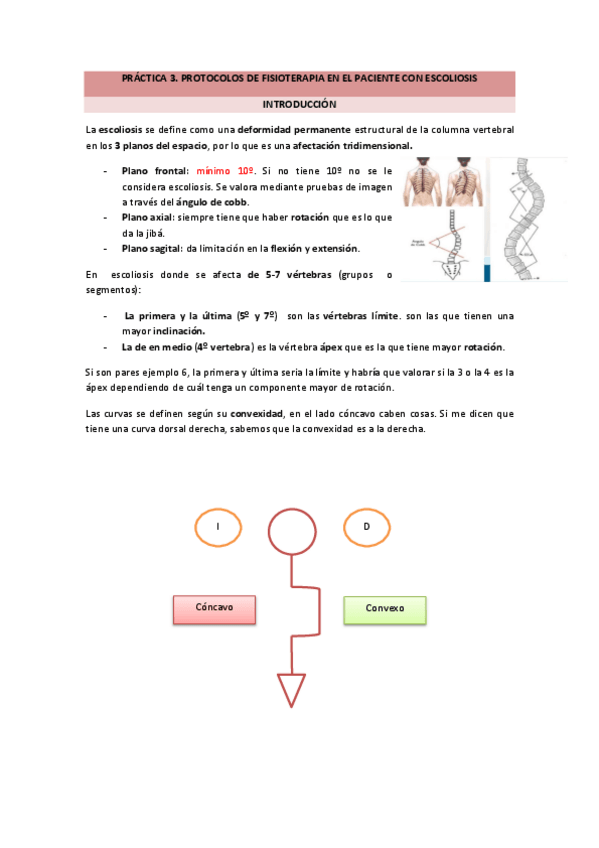 PRÁCTICA 3. PROTOCOLOS DE FISIOTERAPIA EN EL PACIENTE CON ESCOLIOSIS

INTRODUCCIÓN

La escoliosis se define como una deformidad permanente estructural de la columna vertebral en los 3 planos del espacio, por lo que es una afectación tridimensional.

- Plano frontal: mínimo 10º. Si no tiene 10º no se le considera escoliosis. Se valora mediante pruebas de imagen a través del ángulo de cobb.
- Plano axial: siempre tiene que haber rotación que es lo que da la jibá.
- Plano sagital: da limitación en la flexión y extensión.

En escoliosis donde se afecta de 5-7 vértebras (grupos o segmentos):

- La primera y la última (5º y 7º) son las vértebras límite. son las que tienen una mayor inclinación.
- La de en medio (4º vertebra) es la vértebra ápex que es la que tiene mayor rotación.

Si son pares ejemplo 6, la primera y última seria la límite y habría que valorar si la 3 o la 4 es la ápex dependiendo de cuál tenga un componente mayor de rotación.

Las curvas se definen según su convexidad, en el lado cóncavo caben cosas. Si me dicen que tiene una curva dorsal derecha, sabemos que la convexidad es a la derecha.

I

D

Cóncavo

Convexo