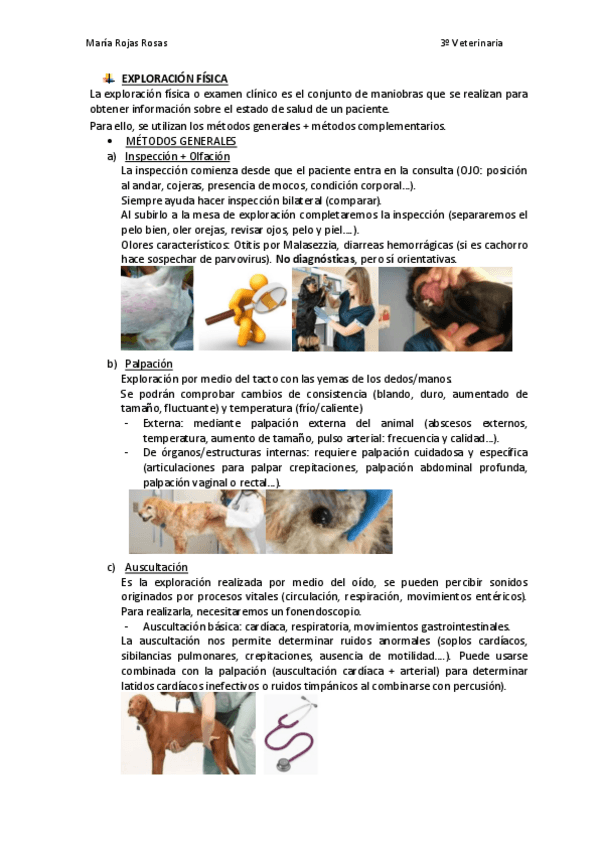 María Rojas Rosas

3º Veterinaria

EXPLORACIÓN FÍSICA

La exploración física o examen clínico es el conjunto de maniobras que se realizan para obtener información sobre el estado de salud de un paciente.

Para ello, se utilizan los métodos generales + métodos complementarios.

• MÉTODOS GENERALES

a) Inspección + Olfación

La inspección comienza desde que el paciente entra en la consulta (OJO: posición al andar, cojeras, presencia de mocos, condición corporal…).

Siempre ayuda hacer inspección bilateral (comparar).

Al subirlo a la mesa de exploración completaremos la inspección (separaremos el pelo bien, oler orejas, revisar ojos, pelo y piel….).

Olores característicos: Otitis por Malasezzia, diarreas hemorrágicas (si es cachorro hace sospechar de parvovirus). No diagnósticas, pero sí orientativas.

b) Palpación

Exploración por medio del tacto con las yemas de los dedos/manos

Se podrán comprobar cambios de consistencia (blando, duro, aumentado de tamaño, fluctuante) y temperatura (frío/caliente)

- Externa: mediante palpación externa del animal (abscesos externos, temperatura, aumento de tamaño, pulso arterial: frecuencia y calidad…).

- De órganos/estructuras internas: requiere palpación cuidadosa y específica (articulaciones para palpar crepitaciones, palpación abdominal profunda, palpación vaginal o rectal…).

c) Auscultación

Es la exploración realizada por medio del oído, se pueden percibir sonidos originados por procesos vitales (circulación, respiración, movimientos entéricos). Para realizarla, necesitaremos un fonendoscopio.

- Auscultación básica: cardíaca, respiratoria, movimientos gastrointestinales.

La auscultación nos permite determinar ruidos anormales (soplos cardíacos, sibilancias pulmonares, crepitaciones, ausencia de motilidad….). Puede usarse combinada con la palpación (auscultación cardíaca + arterial) para determinar latidos cardíacos inefectivos o ruidos timpánicos al combinarse con percusión).