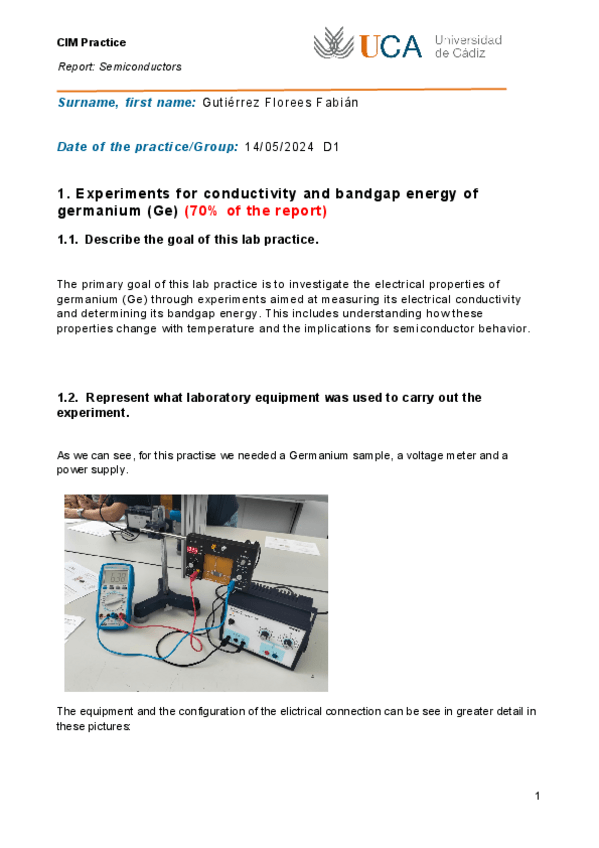 CIM Practice

Report: Semiconductors

UCA Universidad de Cádiz

Surname, first name: Gutiérrez Florees Fabián

Date of the practice/Group: 14/05/2024 D1

1. Experiments for conductivity and bandgap energy of germanium (Ge) (70% of the report)

1.1. Describe the goal of this lab practice.

The primary goal of this lab practice is to investigate the electrical properties of germanium (Ge) through experiments aimed at measuring its electrical conductivity and determining its bandgap energy. This includes understanding how these properties change with temperature and the implications for semiconductor behavior.

1.2. Represent what laboratory equipment was used to carry out the experiment.

As we can see, for this practise we needed a Germanium sample, a voltage meter and a power supply.

The equipment and the configuration of the elictrical connection can be see in greater detail in these pictures:

1