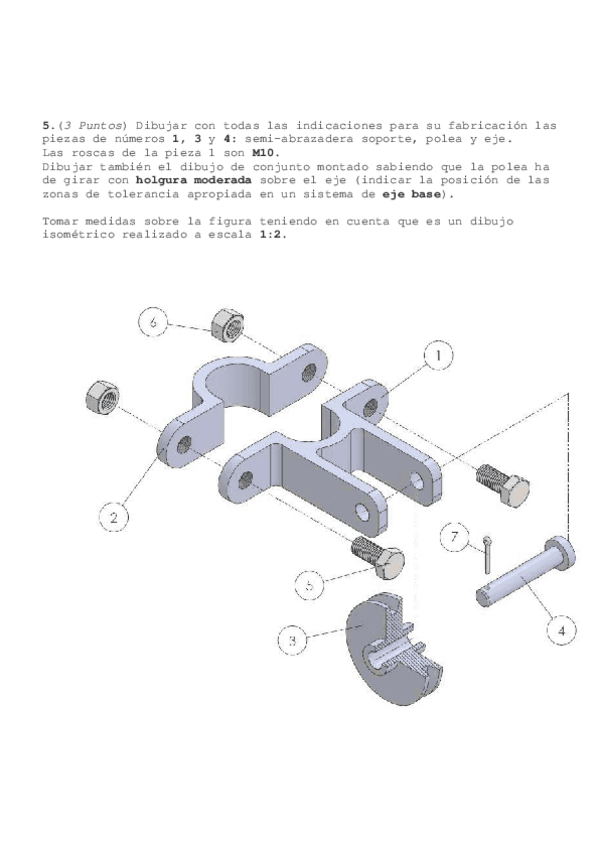 5.(3 Puntos) Dibujar con todas las indicaciones para su fabricación las piezas de números 1, 3 y 4: semi-abrazadera soporte, polea y eje.
Las roscas de la pieza 1 son M10.
Dibujar también el dibujo de conjunto montado sabiendo que la polea ha de girar con holgura moderada sobre el eje (indicar la posición de las zonas de tolerancia apropiada en un sistema de eje base).

Tomar medidas sobre la figura teniendo en cuenta que es un dibujo isométrico realizado a escala 1:2.

6
1
2
7
5
3
4