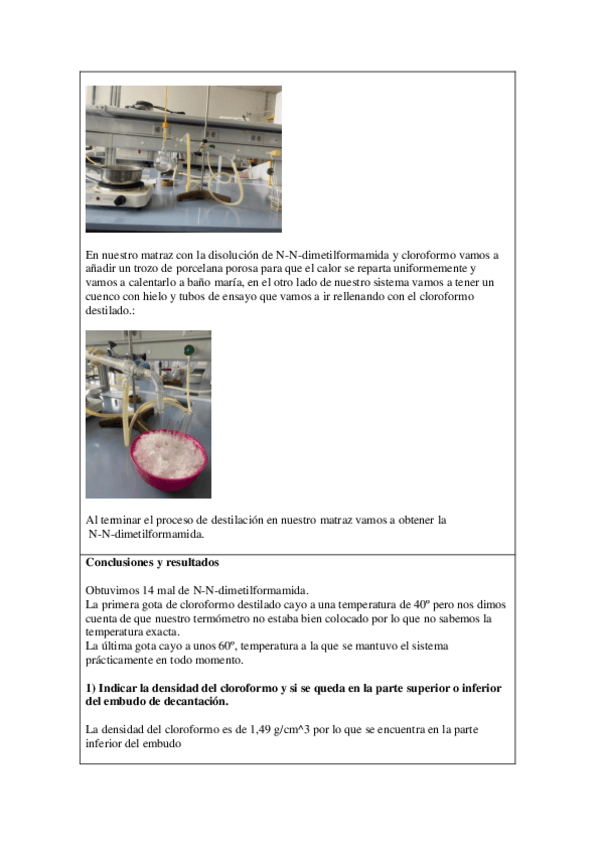 En nuestro matraz con la disolución de N-N-dimetilformamida y cloroformo vamos a añadir un trozo de porcelana porosa para que el calor se reparta uniformemente y vamos a calentarlo a baño maría, en el otro lado de nuestro sistema vamos a tener un cuenco con hielo y tubos de ensayo que vamos a ir rellenando con el cloroformo destilado.:

Al terminar el proceso de destilación en nuestro matraz vamos a obtener la N-N-dimetilformamida.

**Conclusiones y resultados**

Obtuvimos 14 mal de N-N-dimetilformamida.
La primera gota de cloroformo destilado cayo a una temperatura de 40º pero nos dimos cuenta de que nuestro termómetro no estaba bien colocado por lo que no sabemos la temperatura exacta.
La última gota cayo a unos 60º, temperatura a la que se mantuvo el sistema prácticamente en todo momento.

**1) Indicar la densidad del cloroformo y si se queda en la parte superior o inferior del embudo de decantación.**

La densidad del cloroformo es de 1,49 g/cm^3 por lo que se encuentra en la parte inferior del embudo