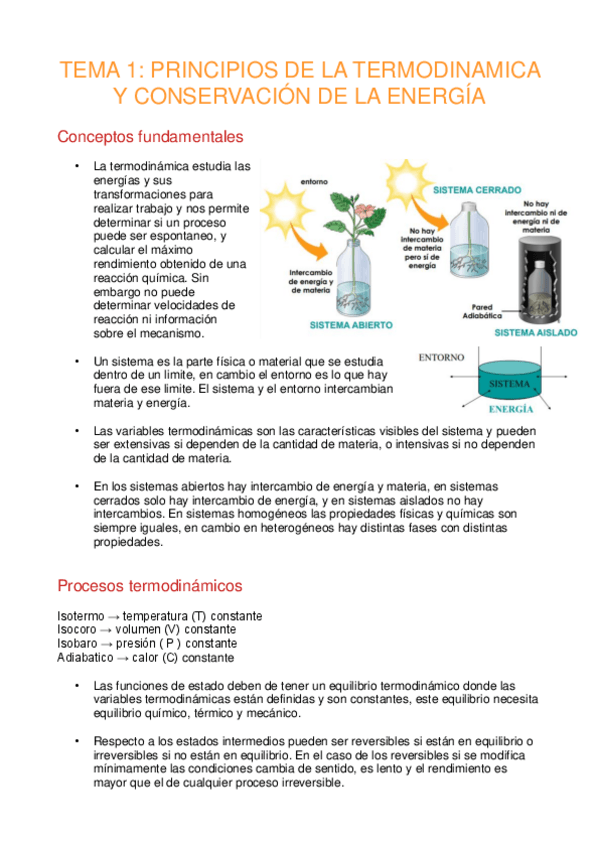 TEMA 1: PRINCIPIOS DE LA TERMODINAMICA Y CONSERVACIÓN DE LA ENERGÍA

Conceptos fundamentales

• La termodinámica estudia las energías y sus transformaciones para realizar trabajo y nos permite determinar si un proceso puede ser espontaneo, y calcular el máximo rendimiento obtenido de una reacción química. Sin embargo no puede determinar velocidades de reacción ni información sobre el mecanismo.

entorno
Intercambio de energía y de materia
SISTEMA ABIERTO
SISTEMA CERRADO
No hay intercambio de materia pero sí de energía
No hay intercambio ni de energía ni de materia
Pared Adiabática
SISTEMA AISLADO

• Un sistema es la parte física o material que se estudia dentro de un limite, en cambio el entorno es lo que hay fuera de ese limite. El sistema y el entorno intercambian materia y energía.

ENTORNO
SISTEMA
ENERGÍA

• Las variables termodinámicas son las características visibles del sistema y pueden ser extensivas si dependen de la cantidad de materia, o intensivas si no dependen de la cantidad de materia.

• En los sistemas abiertos hay intercambio de energía y materia, en sistemas cerrados solo hay intercambio de energía, y en sistemas aislados no hay intercambios. En sistemas homogéneos las propiedades físicas y químicas son siempre iguales, en cambio en heterogéneos hay distintas fases con distintas propiedades.

Procesos termodinámicos

Isotermo → temperatura (T) constante
Isocoro → volumen (V) constante
Isobaro → presión ( P ) constante
Adiabatico → calor (C) constante

• Las funciones de estado deben de tener un equilibrio termodinámico donde las variables termodinámicas están definidas y son constantes, este equilibrio necesita equilibrio químico, térmico y mecánico.

• Respecto a los estados intermedios pueden ser reversibles si están en equilibrio o irreversibles si no están en equilibrio. En el caso de los reversibles si se modifica mínimamente las condiciones cambia de sentido, es lento y el rendimiento es mayor que el de cualquier proceso irreversible.