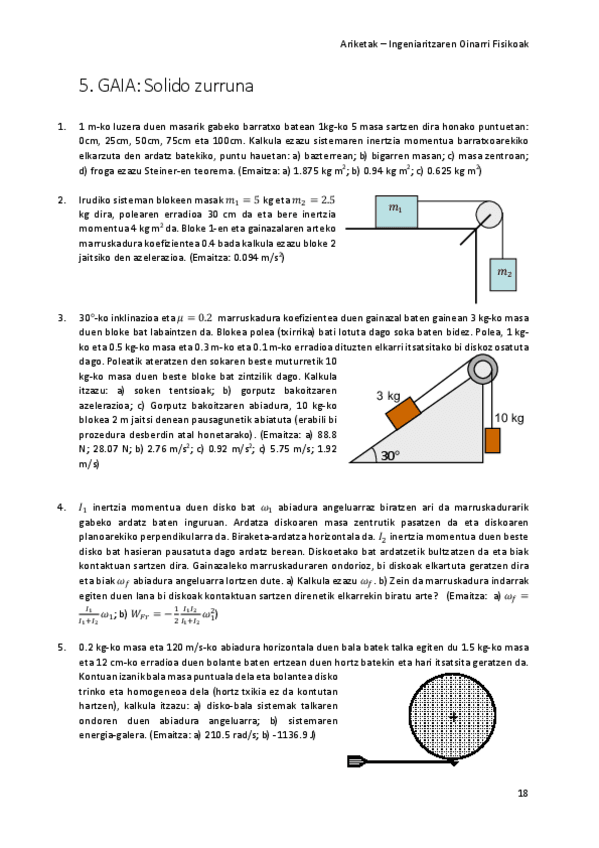 Ariketak – Ingeniaritzaren Oinarri Fisikoak

5. GAIA: Solido zurruna

1. 1 m-ko luzera duen masarik gabeko barratxo batean 1kg-ko 5 masa sartzen dira honako puntuetan: 0cm, 25cm, 50cm, 75cm eta 100cm. Kalkula ezazu sistemaren inertzia momentua barratxoarekiko elkarzuta den ardatz batekiko, puntu hauetan: a) bazterrean; b) bigarren masan; c) masa zentroan; d) froga ezazu Steiner-en teorema. (Emaitza: a) 1.875 kg m$^2$; b) 0.94 kg m$^2$; c) 0.625 kg m$^2$)

2. Irudiko sisteman blokeen masak $m_1 = 5$ kg eta $m_2 = 2.5$ kg dira, polearen erradioa 30 cm da eta bere inertzia momentua 4 kg m$^2$ da. Bloke 1-en eta gainazalaren arteko marruskadura koefizientea 0.4 bada kalkula ezazu bloke 2 jaitsiko den azelerazioa. (Emaitza: 0.094 m/s$^2$)

$m_1$

$m_2$

3. 30°-ko inklinazioa eta $\mu = 0.2$ marruskadura koefizientea duen gainazal baten gainean 3 kg-ko masa duen bloke bat labaintzen da. Blokea polea (txirrika) bati lotuta dago soka baten bidez. Polea, 1 kg-ko eta 0.5 kg-ko masa eta 0.3 m-ko eta 0.1 m-ko erradioa dituzten elkarri itsatsitako bi diskoz osatuta dago. Poleatik ateratzen den sokaren beste muturretik 10 kg-ko masa duen beste bloke bat zintzilik dago. Kalkula itzazu: a) soken tentsioak; b) gorputz bakoitzaren azelerazioa; c) Gorputz bakoitzaren abiadura, 10 kg-ko blokea 2 m jaitsi denean pausagunetik abiatuta (erabili bi prozedura desberdin atal honetarako). (Emaitza: a) 88.8 N; 28.07 N; b) 2.76 m/s$^2$; c) 0.92 m/s$^2$; c) 5.75 m/s; 1.92 m/s)

3 kg
10 kg
30°

4. $I_1$ inertzia momentua duen disko bat $\omega_1$ abiadura angeluarraz biratzen ari da marruskadurarik gabeko ardatz baten inguruan. Ardatza diskoaren masa zentrutik pasatzen da eta diskoaren planoarekiko perpendikularra da. Biraketa-ardatza horizontala da. $I_2$ inertzia momentua duen beste disko bat hasieran pausatuta dago ardatz berean. Diskoetako bat ardatzetik bultzatzen da eta biak kontaktuan sartzen dira. Gainazaleko marruskaduraren ondorioz, bi diskoak elkartuta geratzen dira eta biak $\omega_f$ abiadura angeluarra lortzen dute. a) Kalkula ezazu $\omega_f$. b) Zein da marruskadura indarrak egiten duen lana bi diskoak kontaktuan sartzen direnetik elkarrekin biratu arte? (Emaitza: a) $\omega_f = \frac{I_1}{I_1+I_2}\omega_1$; b) $W_{Fr} = -\frac{1}{2}\frac{I_1 I_2}{I_1+I_2}\omega_1^2$)

5. 0.2 kg-ko masa eta 120 m/s-ko abiadura horizontala duen bala batek talka egiten du 1.5 kg-ko masa eta 12 cm-ko erradioa duen bolante baten ertzean duen hortz batekin eta hari itsatsita geratzen da. Kontuan izanik bala masa puntuala dela eta bolantea disko trinko eta homogeneoa dela (hortz txikia ez da kontutan hartzen), kalkula itzazu: a) disko-bala sistemak talkaren ondoren duen abiadura angeluarra; b) sistemaren energia-galera. (Emaitza: a) 210.5 rad/s; b) -1136.9 J)

18