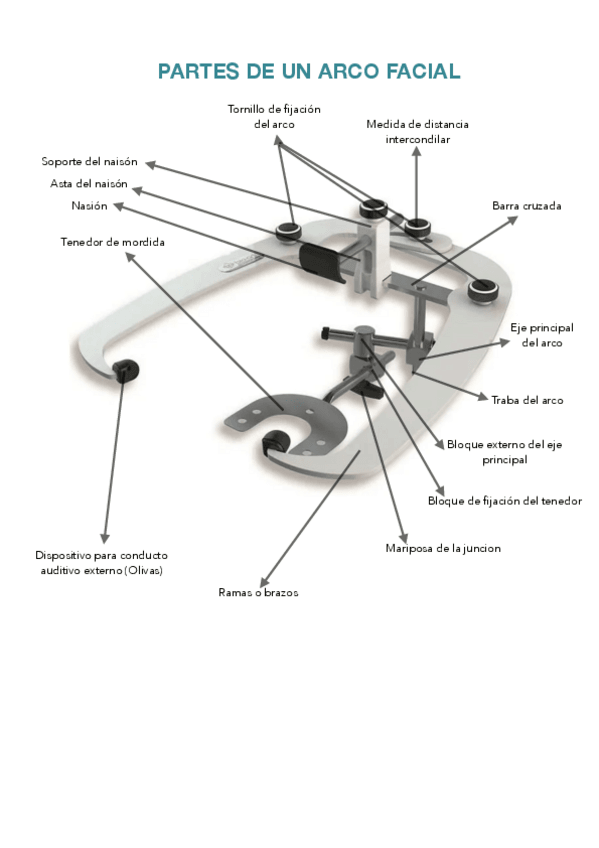 PARTES DE UN ARCO FACIAL

Tornillo de fijación del arco

Medida de distancia intercondilar

Soporte del naisón

Asta del naisón

Nasión

Barra cruzada

Tenedor de mordida

Eje principal del arco

Traba del arco

Bloque externo del eje principal

Bloque de fijación del tenedor

Mariposa de la juncion

Dispositivo para conducto auditivo externo (Olivas)

Ramas o brazos