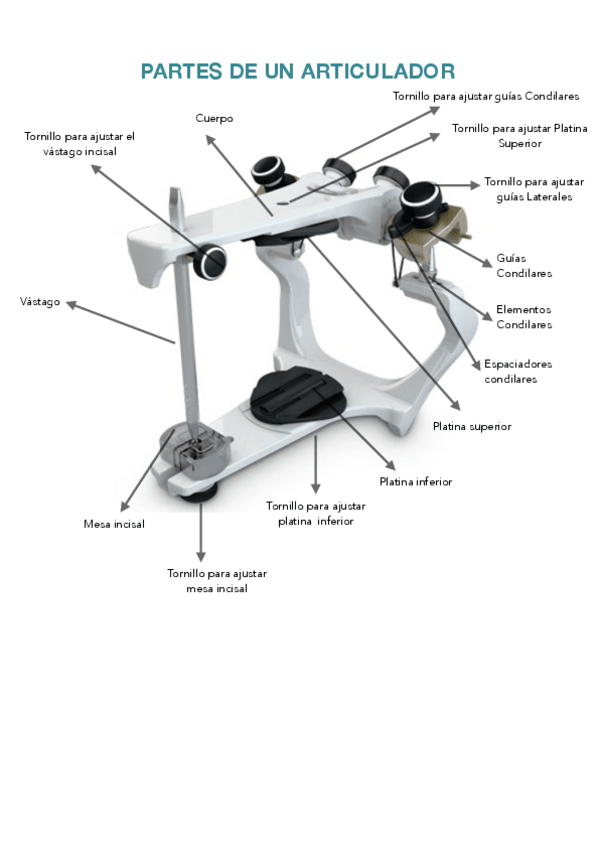 PARTES DE UN ARTICULADOR

Tornillo para ajustar guías Condilares

Cuerpo

Tornillo para ajustar Platina Superior

Tornillo para ajustar el vástago incisal

Tornillo para ajustar guías Laterales

Guías Condilares

Vástago

Elementos Condilares

Espaciadores condilares

Platina superior

Platina inferior

Tornillo para ajustar platina inferior

Mesa incisal

Tornillo para ajustar mesa incisal