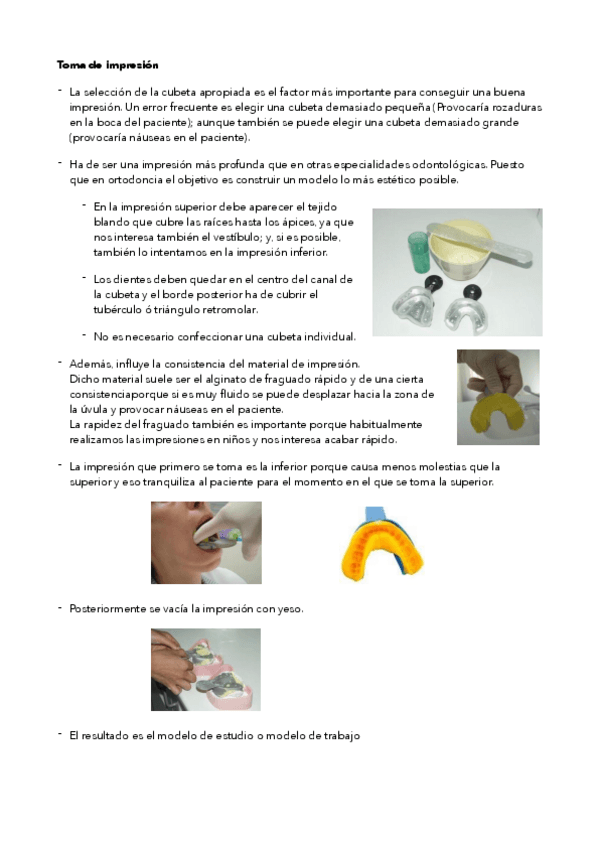 Toma de impresión

- La selección de la cubeta apropiada es el factor más importante para conseguir una buena impresión. Un error frecuente es elegir una cubeta demasiado pequeña (Provocaría rozaduras en la boca del paciente); aunque también se puede elegir una cubeta demasiado grande (provocaría náuseas en el paciente).

- Ha de ser una impresión más profunda que en otras especialidades odontológicas. Puesto que en ortodoncia el objetivo es construir un modelo lo más estético posible.

- En la impresión superior debe aparecer el tejido blando que cubre las raíces hasta los ápices, ya que nos interesa también el vestíbulo; y, si es posible, también lo intentamos en la impresión inferior.

- Los dientes deben quedar en el centro del canal de la cubeta y el borde posterior ha de cubrir el tubérculo ó triángulo retromolar.

- No es necesario confeccionar una cubeta individual.

- Además, influye la consistencia del material de impresión.
Dicho material suele ser el alginato de fraguado rápido y de una cierta consistenciaporque si es muy fluido se puede desplazar hacia la zona de la úvula y provocar náuseas en el paciente.
La rapidez del fraguado también es importante porque habitualmente realizamos las impresiones en niños y nos interesa acabar rápido.

- La impresión que primero se toma es la inferior porque causa menos molestias que la superior y eso tranquiliza al paciente para el momento en el que se toma la superior.

- Posteriormente se vacía la impresión con yeso.

- El resultado es el modelo de estudio o modelo de trabajo