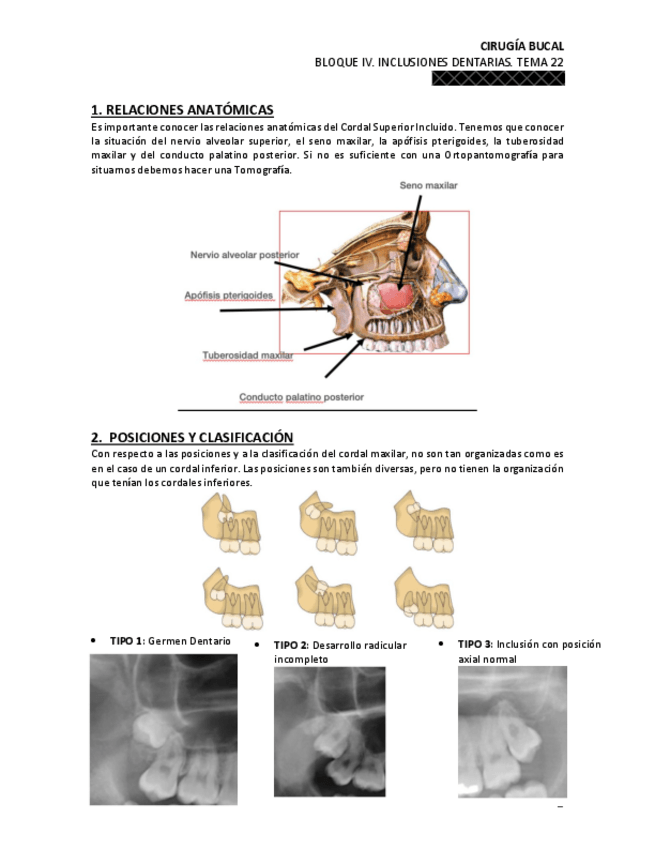 CIRUGÍA BUCAL
BLOQUE IV. INCLUSIONES DENTARIAS. TEMA 22

1. RELACIONES ANATÓMICAS
Es importante conocer las relaciones anatómicas del Cordal Superior Incluido. Tenemos que conocer la situación del nervio alveolar superior, el seno maxilar, la apófisis pterigoides, la tuberosidad maxilar y del conducto palatino posterior. Si no es suficiente con una Ortopantomografía para situarnos debemos hacer una Tomografía.

Seno maxilar
Nervio alveolar posterior
Apófisis pterigoides
Tuberosidad maxilar
Conducto palatino posterior

2. POSICIONES Y CLASIFICACIÓN
Con respecto a las posiciones y a la clasificación del cordal maxilar, no son tan organizadas como es en el caso de un cordal inferior. Las posiciones son también diversas, pero no tienen la organización que tenían los cordales inferiores.

• TIPO 1: Germen Dentario
• TIPO 2: Desarrollo radicular incompleto
• TIPO 3: Inclusión con posición axial normal

–