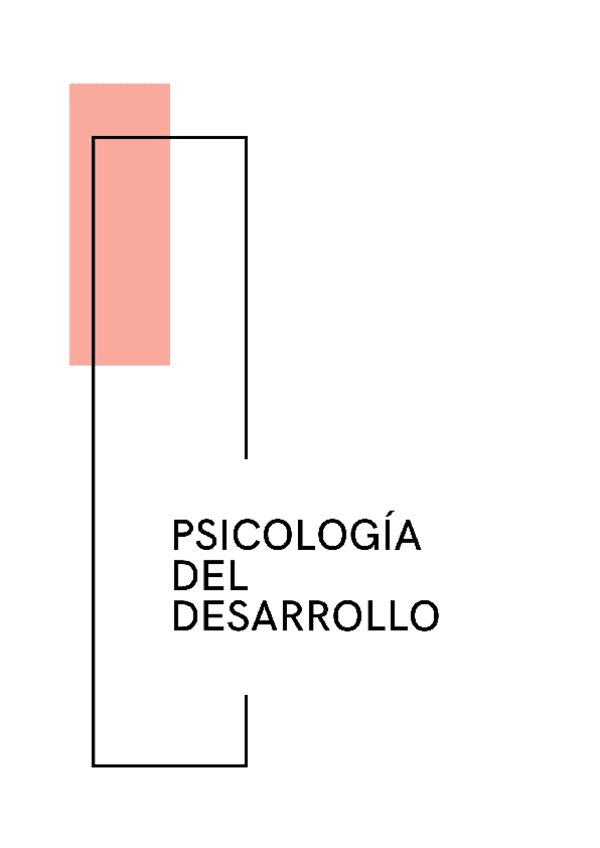 PSICOLOGÍA
DEL
DESARROLLO