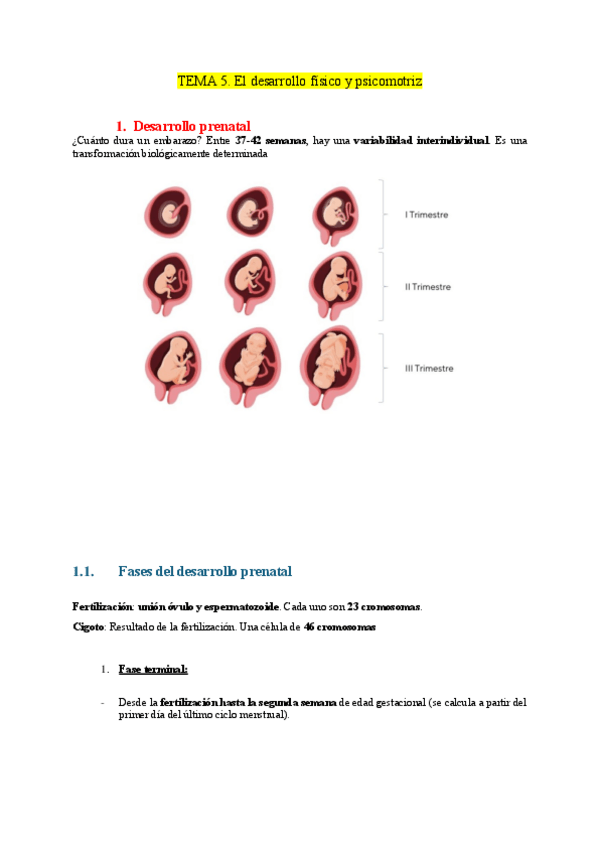 TEMA 5. El desarrollo físico y psicomotriz

1. Desarrollo prenatal

¿Cuánto dura un embarazo? Entre 37-42 semanas, hay una variabilidad interindividual. Es una transformación biológicamente determinada

I Trimestre

II Trimestre

III Trimestre

1.1. Fases del desarrollo prenatal

Fertilización: unión óvulo y espermatozoide. Cada uno son 23 cromosomas.

Cigoto: Resultado de la fertilización. Una célula de 46 cromosomas

1. Fase terminal:

- Desde la fertilización hasta la segunda semana de edad gestacional (se calcula a partir del primer día del último ciclo menstrual).