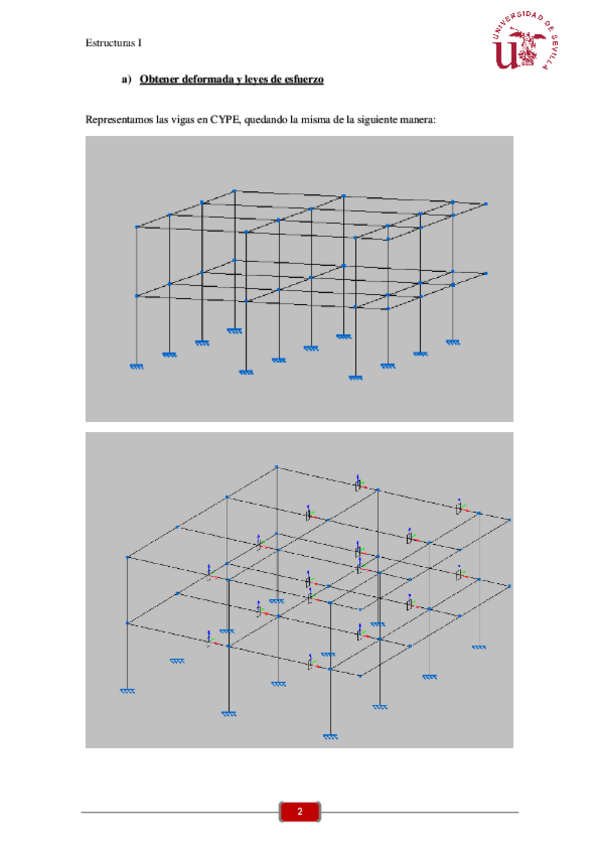 Estructuras I

UNIVERSIDAD DE SEVILLA

a) Obtener deformada y leyes de esfuerzo

Representamos las vigas en CYPE, quedando la misma de la siguiente manera:

2