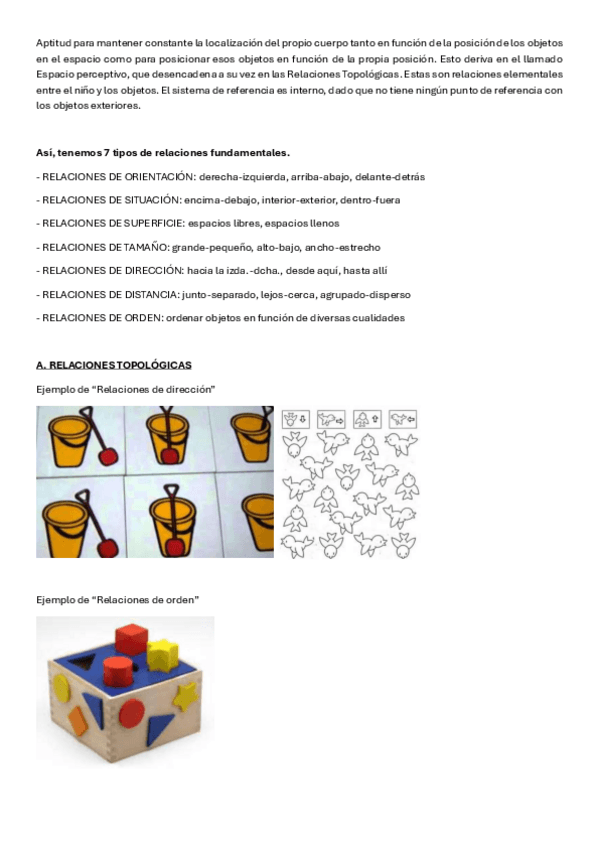 Aptitud para mantener constante la localización del propio cuerpo tanto en función de la posición de los objetos en el espacio como para posicionar esos objetos en función de la propia posición. Esto deriva en el llamado Espacio perceptivo, que desencadena a su vez en las Relaciones Topológicas. Estas son relaciones elementales entre el niño y los objetos. El sistema de referencia es interno, dado que no tiene ningún punto de referencia con los objetos exteriores.

Así, tenemos 7 tipos de relaciones fundamentales.

- RELACIONES DE ORIENTACIÓN: derecha-izquierda, arriba-abajo, delante-detrás

- RELACIONES DE SITUACIÓN: encima-debajo, interior-exterior, dentro-fuera

- RELACIONES DE SUPERFICIE: espacios libres, espacios llenos

- RELACIONES DE TAMAÑO: grande-pequeño, alto-bajo, ancho-estrecho

- RELACIONES DE DIRECCIÓN: hacia la izda.-dcha., desde aquí, hasta allí

- RELACIONES DE DISTANCIA: junto-separado, lejos-cerca, agrupado-disperso

- RELACIONES DE ORDEN: ordenar objetos en función de diversas cualidades

A. RELACIONES TOPOLÓGICAS

Ejemplo de "Relaciones de dirección"

Ejemplo de "Relaciones de orden"