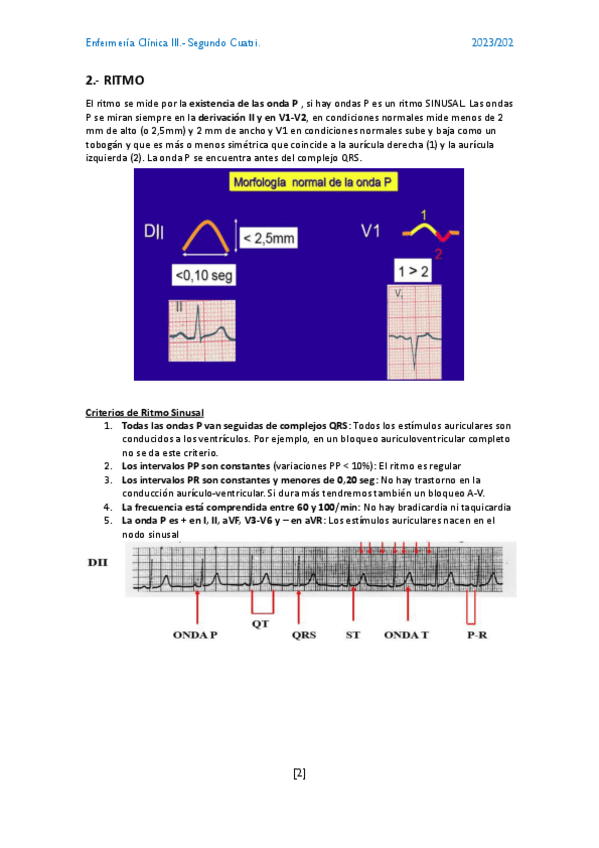 Enfermería Clínica III.- Segundo Cuatri.

2023/202

2.- RITMO

El ritmo se mide por la existencia de las onda P , si hay ondas P es un ritmo SINUSAL. Las ondas P se miran siempre en la derivación II y en V1-V2, en condiciones normales mide menos de 2 mm de alto (o 2,5mm) y 2 mm de ancho y V1 en condiciones normales sube y baja como un tobogán y que es más o menos simétrica que coincide a la aurícula derecha (1) y la aurícula izquierda (2). La onda P se encuentra antes del complejo QRS.

Morfología normal de la onda P

DII

< 2,5mm

<0,10 seg

II

V1

1

2

1 > 2

V1

Criterios de Ritmo Sinusal

1. Todas las ondas P van seguidas de complejos QRS: Todos los estímulos auriculares son conducidos a los ventrículos. Por ejemplo, en un bloqueo auriculoventricular completo no se da este criterio.
2. Los intervalos PP son constantes (variaciones PP < 10%): El ritmo es regular
3. Los intervalos PR son constantes y menores de 0,20 seg: No hay trastorno en la conducción aurículo-ventricular. Si dura más tendremos también un bloqueo A-V.
4. La frecuencia está comprendida entre 60 y 100/min: No hay bradicardia ni taquicardia
5. La onda P es + en I, II, aVF, V3-V6 y – en aVR: Los estímulos auriculares nacen en el nodo sinusal

DII

ONDA P

QT

QRS

ST

ONDA T

P-R

[2]