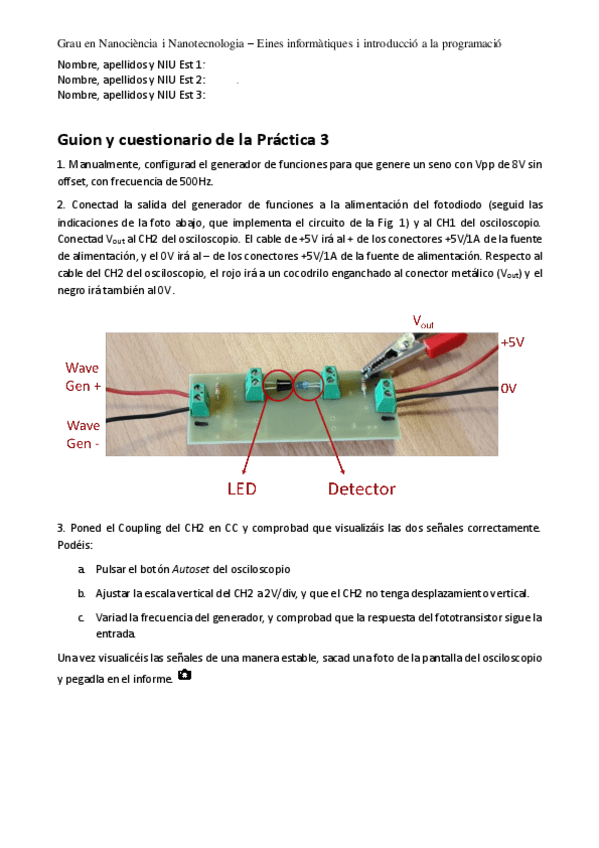 Grau en Nanociència i Nanotecnologia – Eines informàtiques i introducció a la programació

Nombre, apellidos y NIU Est 1:
Nombre, apellidos y NIU Est 2:
Nombre, apellidos y NIU Est 3:

Guion y cuestionario de la Práctica 3

1. Manualmente, configurad el generador de funciones para que genere un seno con Vpp de 8V sin offset, con frecuencia de 500Hz.

2. Conectad la salida del generador de funciones a la alimentación del fotodiodo (seguid las indicaciones de la foto abajo, que implementa el circuito de la Fig. 1) y al CH1 del osciloscopio. Conectad $V_{out}$ al CH2 del osciloscopio. El cable de +5V irá al + de los conectores +5V/1A de la fuente de alimentación, y el 0V irá al – de los conectores +5V/1A de la fuente de alimentación. Respecto al cable del CH2 del osciloscopio, el rojo irá a un cocodrilo enganchado al conector metálico ($V_{out}$) y el negro irá también al 0V.

$V_{out}$
+5V
Wave Gen +
0V
Wave Gen -
LED
Detector

3. Poned el Coupling del CH2 en CC y comprobad que visualizáis las dos señales correctamente. Podéis:

a. Pulsar el botón Autoset del osciloscopio

b. Ajustar la escala vertical del CH2 a 2V/div, y que el CH2 no tenga desplazamiento vertical.

c. Variad la frecuencia del generador, y comprobad que la respuesta del fototransistor sigue la entrada.

Una vez visualicéis las señales de una manera estable, sacad una foto de la pantalla del osciloscopio y pegadla en el informe.