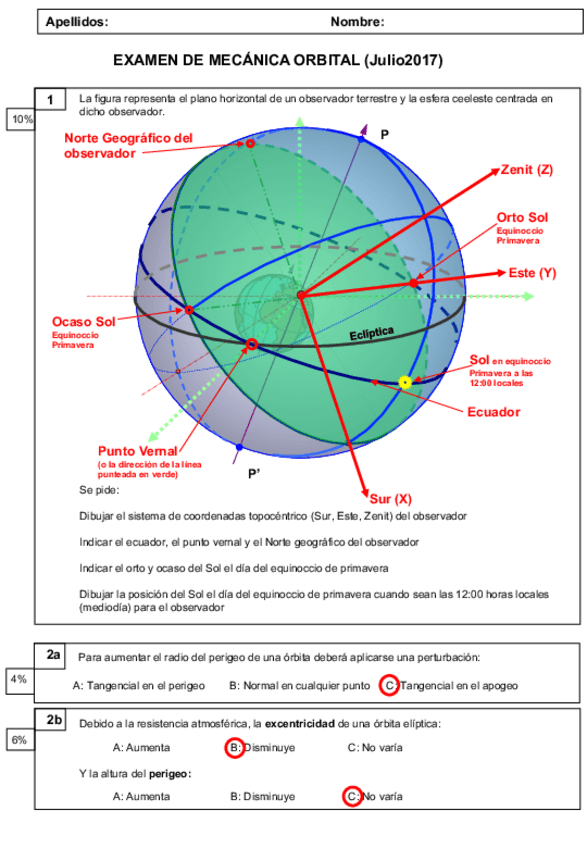 Apellidos: Nombre:

EXAMEN DE MECÁNICA ORBITAL (Julio2017)

1

10%

La figura representa el plano horizontal de un observador terrestre y la esfera ceeleste centrada en dicho observador.

Norte Geográfico del observador

P

Zenit (Z)

Orto Sol
Equinoccio Primavera

Este (Y)

Ocaso Sol
Equinoccio Primavera

Eclíptica

Sol en equinoccio Primavera a las 12:00 locales

Ecuador

Punto Vernal
(o la dirección de la línea punteada en verde)

P'

Sur (X)

Se pide:

Dibujar el sistema de coordenadas topocéntrico (Sur, Este, Zenit) del observador

Indicar el ecuador, el punto vernal y el Norte geográfico del observador

Indicar el orto y ocaso del Sol el día del equinoccio de primavera

Dibujar la posición del Sol el día del equinoccio de primavera cuando sean las 12:00 horas locales (mediodía) para el observador

2a

4%

Para aumentar el radio del perigeo de una órbita deberá aplicarse una perturbación:

A: Tangencial en el perigeo B: Normal en cualquier punto C: Tangencial en el apogeo

2b

6%

Debido a la resistencia atmosférica, la excentricidad de una órbita elíptica:

A: Aumenta B: Disminuye C: No varía

Y la altura del perigeo:

A: Aumenta B: Disminuye C: No varía