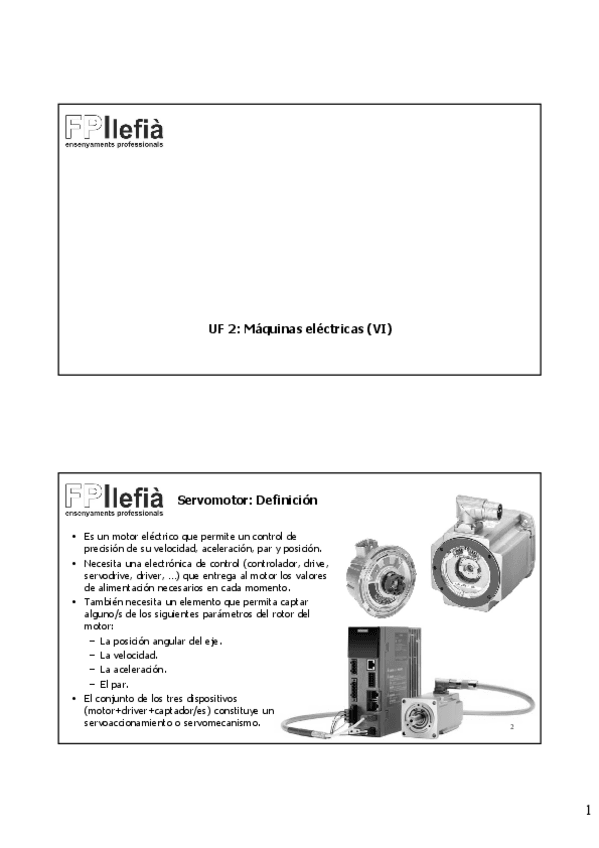 FPllefià
ensenyaments professionals

UF 2: Máquinas eléctricas (VI)

FPllefià
ensenyaments professionals

Servomotor: Definición

• Es un motor eléctrico que permite un control de precisión de su velocidad, aceleración, par y posición.
• Necesita una electrónica de control (controlador, drive, servodrive, driver, ...) que entrega al motor los valores de alimentación necesarios en cada momento.
• También necesita un elemento que permita captar alguno/s de los siguientes parámetros del rotor del motor:
– La posición angular del eje.
– La velocidad.
– La aceleración.
– El par.
• El conjunto de los tres dispositivos (motor+driver+captador/es) constituye un servoaccionamiento o servomecanismo.

2

1