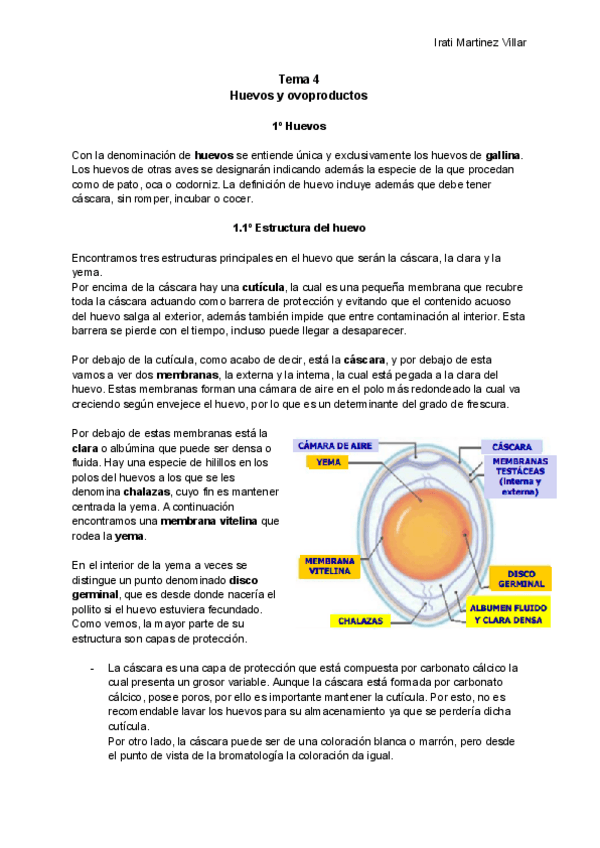 Irati Martinez Villar

Tema 4
Huevos y ovoproductos

1º Huevos

Con la denominación de huevos se entiende única y exclusivamente los huevos de gallina. Los huevos de otras aves se designarán indicando además la especie de la que procedan como de pato, oca o codorniz. La definición de huevo incluye además que debe tener cáscara, sin romper, incubar o cocer.

1.1º Estructura del huevo

Encontramos tres estructuras principales en el huevo que serán la cáscara, la clara y la yema.
Por encima de la cáscara hay una cutícula, la cual es una pequeña membrana que recubre toda la cáscara actuando como barrera de protección y evitando que el contenido acuoso del huevo salga al exterior, además también impide que entre contaminación al interior. Esta barrera se pierde con el tiempo, incluso puede llegar a desaparecer.

Por debajo de la cutícula, como acabo de decir, está la cáscara, y por debajo de esta vamos a ver dos membranas, la externa y la interna, la cual está pegada a la clara del huevo. Estas membranas forman una cámara de aire en el polo más redondeado la cual va creciendo según envejece el huevo, por lo que es un determinante del grado de frescura.

Por debajo de estas membranas está la clara o albúmina que puede ser densa o fluida. Hay una especie de hilillos en los polos del huevos a los que se les denomina chalazas, cuyo fin es mantener centrada la yema. A continuación encontramos una membrana vitelina que rodea la yema.

En el interior de la yema a veces se distingue un punto denominado disco germinal, que es desde donde nacería el pollito si el huevo estuviera fecundado. Como vemos, la mayor parte de su estructura son capas de protección.

CÁMARA DE AIRE
YEMA
CÁSCARA
MEMBRANAS TESTÁCEAS (interna y externa)
MEMBRANA VITELINA
DISCO GERMINAL
ALBUMEN FLUIDO Y CLARA DENSA
CHALAZAS

- La cáscara es una capa de protección que está compuesta por carbonato cálcico la cual presenta un grosor variable. Aunque la cáscara está formada por carbonato cálcico, posee poros, por ello es importante mantener la cutícula. Por esto, no es recomendable lavar los huevos para su almacenamiento ya que se perdería dicha cutícula.
Por otro lado, la cáscara puede ser de una coloración blanca o marrón, pero desde el punto de vista de la bromatología la coloración da igual.