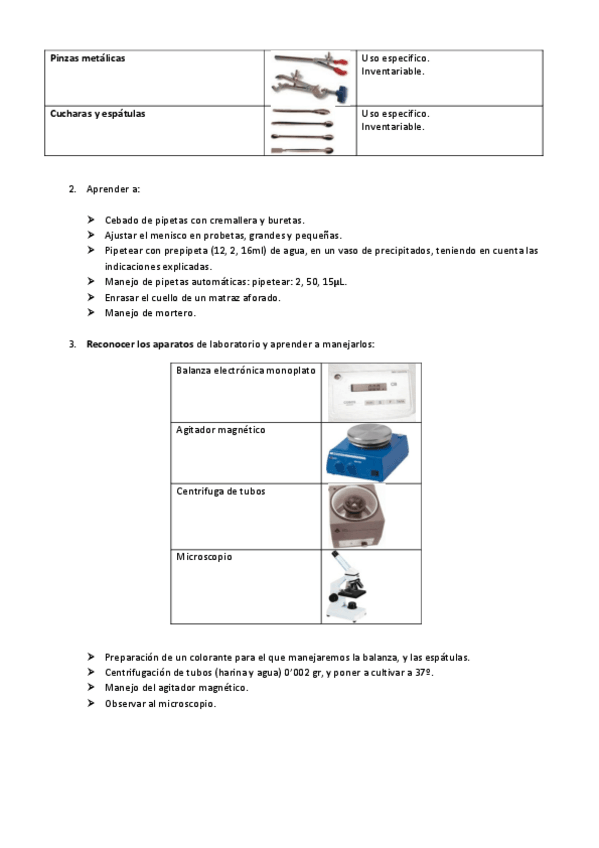 | Pinzas metálicas | | Uso específico. Inventariable. |
|---|---|---|
| Cucharas y espátulas | | Uso específico. Inventariable. |

2. Aprender a:

➤ Cebado de pipetas con cremallera y buretas.
➤ Ajustar el menisco en probetas, grandes y pequeñas.
➤ Pipetear con prepipeta (12, 2, 16ml) de agua, en un vaso de precipitados, teniendo en cuenta las indicaciones explicadas.
➤ Manejo de pipetas automáticas: pipetear: 2, 50, 15µL.
➤ Enrasar el cuello de un matraz aforado.
➤ Manejo de mortero.

3. Reconocer los aparatos de laboratorio y aprender a manejarlos:

| Balanza electrónica monoplato | |
|---|---|
| Agitador magnético | |
| Centrifuga de tubos | |
| Microscopio | |

➤ Preparación de un colorante para el que manejaremos la balanza, y las espátulas.
➤ Centrifugación de tubos (harina y agua) 0'002 gr, y poner a cultivar a 37º.
➤ Manejo del agitador magnético.
➤ Observar al microscopio.