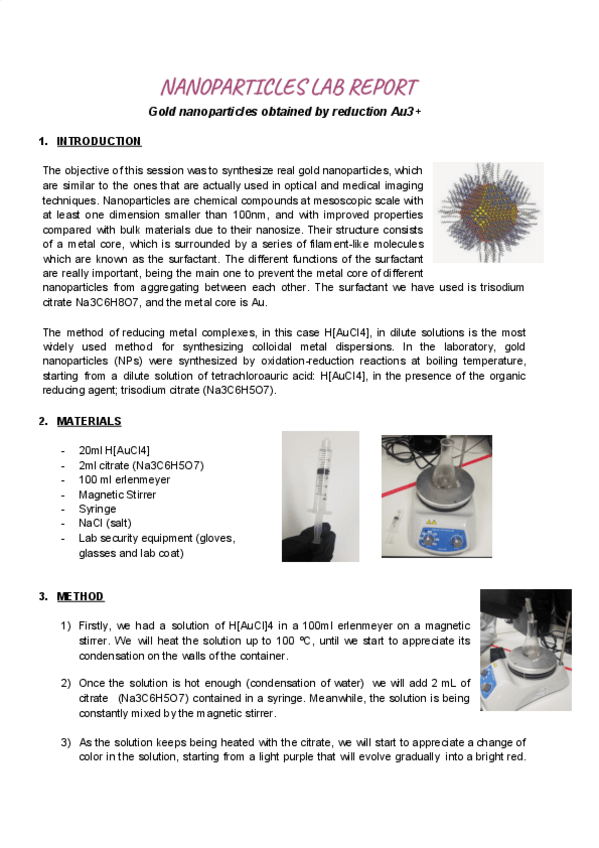 NANOPARTICLES LAB REPORT

Gold nanoparticles obtained by reduction Au3+

1. INTRODUCTION

The objective of this session was to synthesize real gold nanoparticles, which are similar to the ones that are actually used in optical and medical imaging techniques. Nanoparticles are chemical compounds at mesoscopic scale with at least one dimension smaller than 100nm, and with improved properties compared with bulk materials due to their nanosize. Their structure consists of a metal core, which is surrounded by a series of filament-like molecules which are known as the surfactant. The different functions of the surfactant are really important, being the main one to prevent the metal core of different nanoparticles from aggregating between each other. The surfactant we have used is trisodium citrate Na3C6H8O7, and the metal core is Au.

The method of reducing metal complexes, in this case H[AuCl4], in dilute solutions is the most widely used method for synthesizing colloidal metal dispersions. In the laboratory, gold nanoparticles (NPs) were synthesized by oxidation-reduction reactions at boiling temperature, starting from a dilute solution of tetrachloroauric acid: H[AuCl4], in the presence of the organic reducing agent; trisodium citrate (Na3C6H5O7).

2. MATERIALS

- 20ml H[AuCl4]
- 2ml citrate (Na3C6H5O7)
- 100 ml erlenmeyer
- Magnetic Stirrer
- Syringe
- NaCl (salt)
- Lab security equipment (gloves, glasses and lab coat)

3. METHOD

1) Firstly, we had a solution of H[AuCl]4 in a 100ml erlenmeyer on a magnetic stirrer. We will heat the solution up to 100 ºC, until we start to appreciate its condensation on the walls of the container.

2) Once the solution is hot enough (condensation of water) we will add 2 mL of citrate (Na3C6H5O7) contained in a syringe. Meanwhile, the solution is being constantly mixed by the magnetic stirrer.

3) As the solution keeps being heated with the citrate, we will start to appreciate a change of color in the solution, starting from a light purple that will evolve gradually into a bright red.