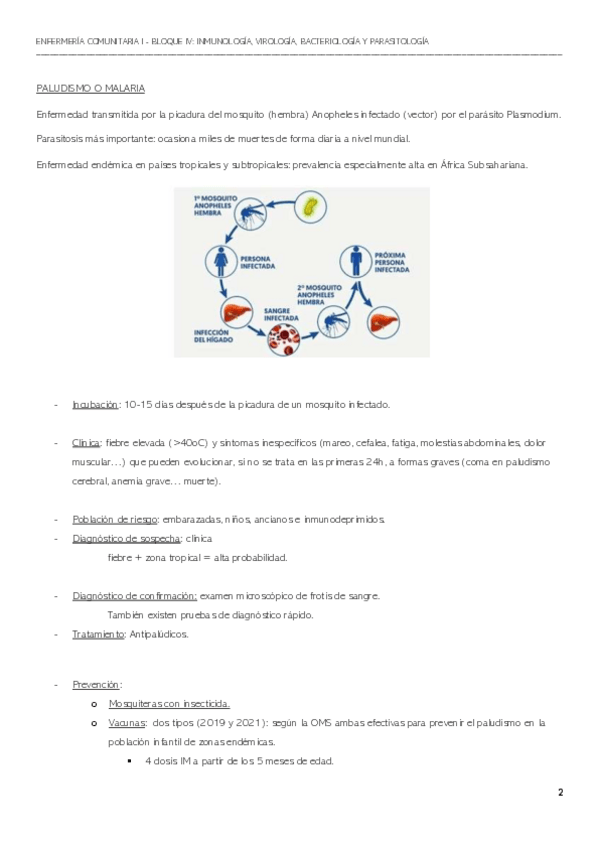 ENFERMERÍA COMUNITARIA I - BLOQUE IV: INMUNOLOGÍA, VIROLOGÍA, BACTERIOLOGÍA Y PARASITOLOGÍA

PALUDISMO O MALARIA

Enfermedad transmitida por la picadura del mosquito (hembra) Anopheles infectado (vector) por el parásito Plasmodium.

Parasitosis más importante: ocasiona miles de muertes de forma diaria a nivel mundial.

Enfermedad endémica en países tropicales y subtropicales: prevalencia especialmente alta en África Subsahariana.

1º MOSQUITO ANOPHELES HEMBRA

PERSONA INFECTADA

INFECCIÓN DEL HÍGADO

SANGRE INFECTADA

2º MOSQUITO ANOPHELES HEMBRA

PRÓXIMA PERSONA INFECTADA

- Incubación: 10-15 días después de la picadura de un mosquito infectado.

- Clínica: fiebre elevada (>40oC) y síntomas inespecíficos (mareo, cefalea, fatiga, molestias abdominales, dolor muscular…) que pueden evolucionar, si no se trata en las primeras 24h, a formas graves (coma en paludismo cerebral, anemia grave… muerte).

- Población de riesgo: embarazadas, niños, ancianos e inmunodeprimidos.
- Diagnóstico de sospecha: clínica
fiebre + zona tropical = alta probabilidad.

- Diagnóstico de confirmación: examen microscópico de frotis de sangre.
También existen pruebas de diagnóstico rápido.
- Tratamiento: Antipalúdicos.

- Prevención:
o Mosquiteras con insecticida.
o Vacunas: dos tipos (2019 y 2021): según la OMS ambas efectivas para prevenir el paludismo en la población infantil de zonas endémicas.
▪ 4 dosis IM a partir de los 5 meses de edad.

2