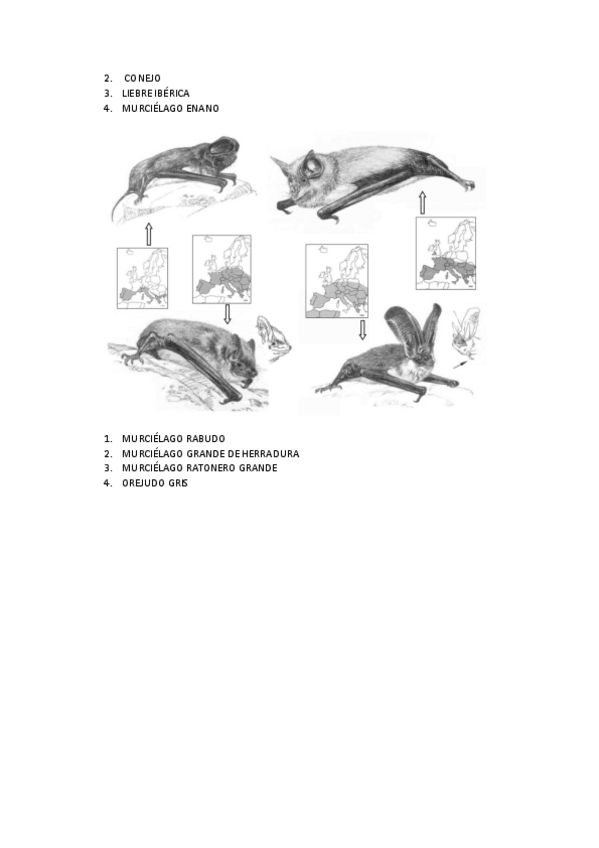 2. CONEJO
3. LIEBRE IBÉRICA
4. MURCIÉLAGO ENANO

1. MURCIÉLAGO RABUDO
2. MURCIÉLAGO GRANDE DE HERRADURA
3. MURCIÉLAGO RATONERO GRANDE
4. OREJUDO GRIS