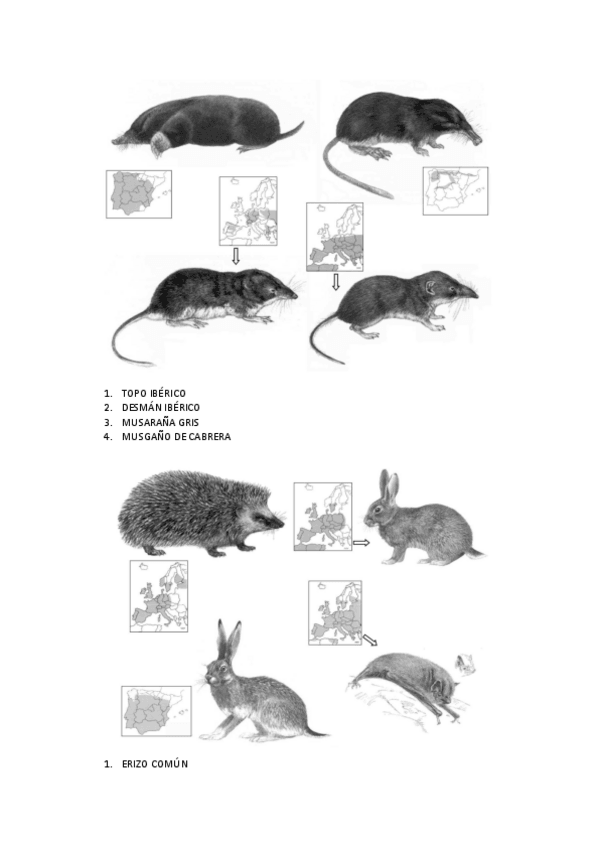 1. TOPO IBÉRICO
2. DESMÁN IBÉRICO
3. MUSARAÑA GRIS
4. MUSGAÑO DE CABRERA

1. ERIZO COMÚN